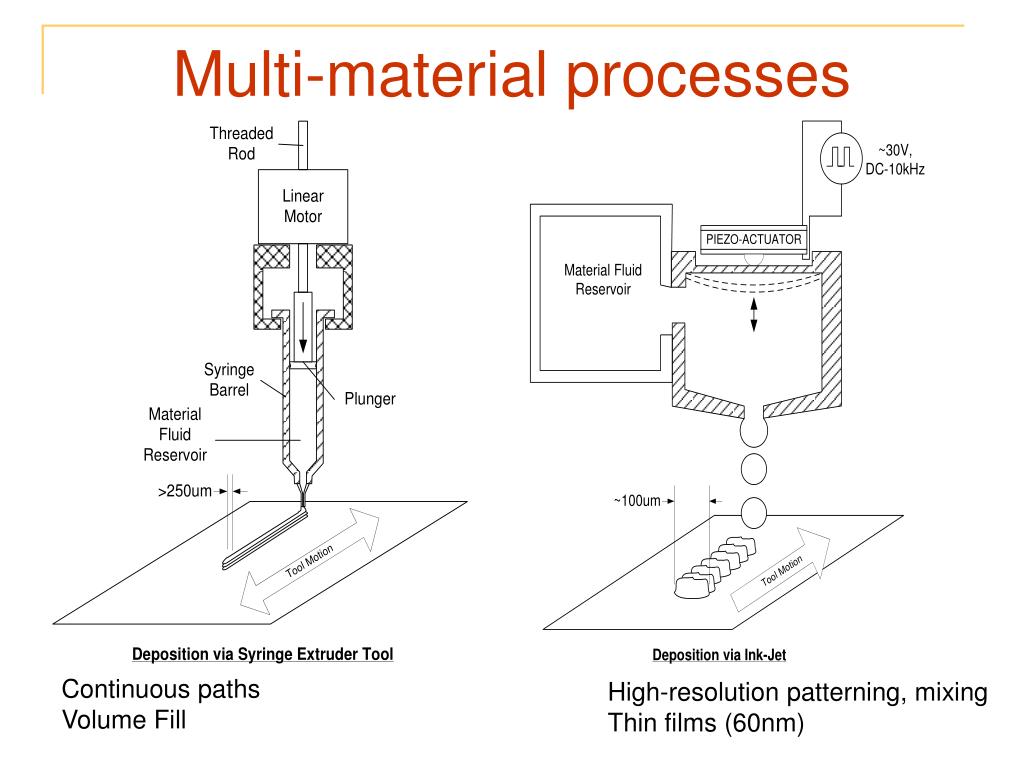 Multi-material processes

Threaded Rod

Linear Motor

Syringe Barrel

Plunger

Material Fluid Reservoir

>250um

Tool Motion

Deposition via Syringe Extruder Tool

Continuous paths
Volume Fill

~30V, DC-10kHz

PIEZO-ACTUATOR

Material Fluid Reservoir

~100um

Tool Motion

Deposition via Ink-Jet

High-resolution patterning, mixing
Thin films (60nm)