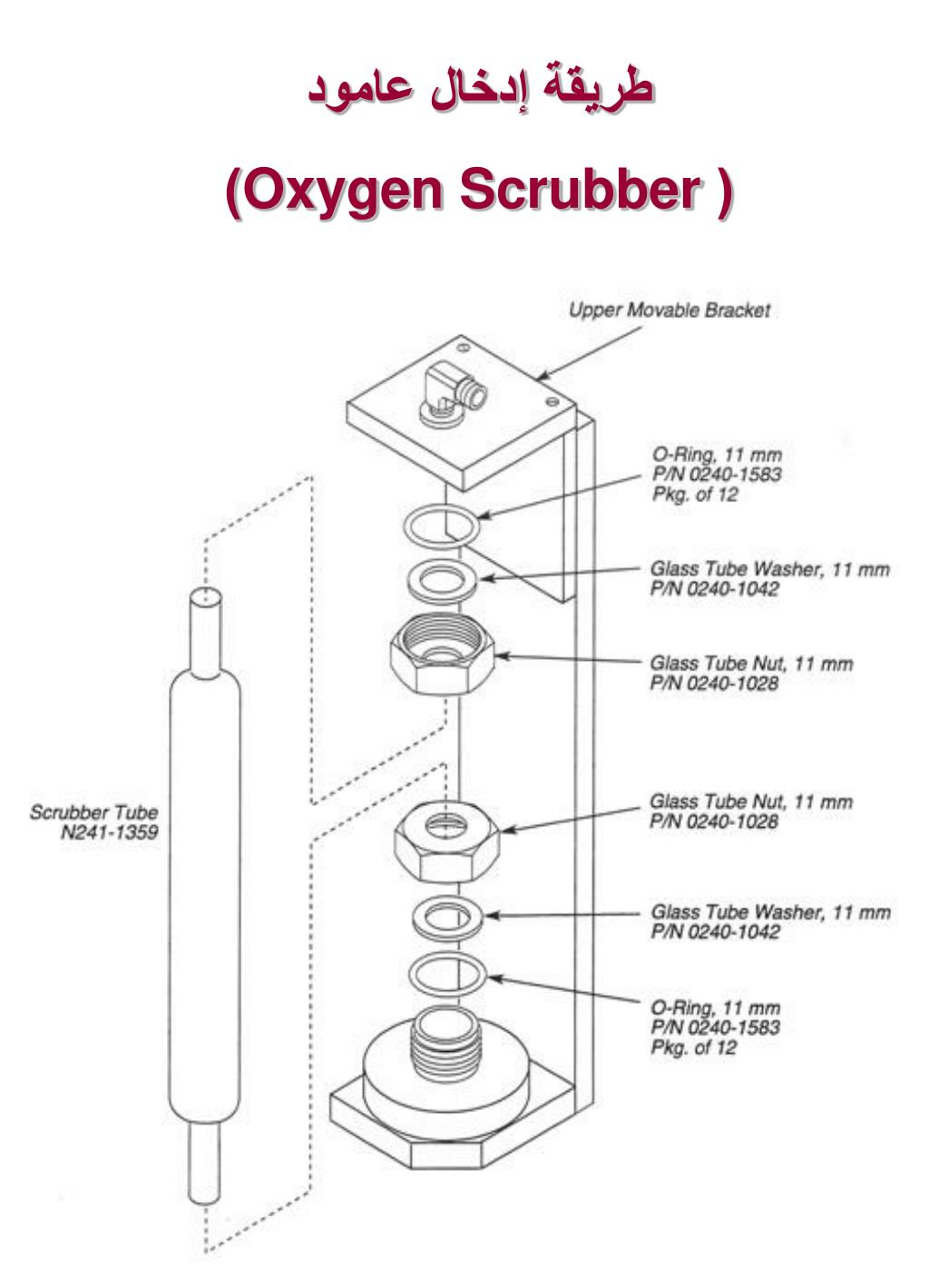 طريقة إدخال عامود

(Oxygen Scrubber )

Upper Movable Bracket

O-Ring, 11 mm
P/N 0240-1583
Pkg. of 12

Glass Tube Washer, 11 mm
P/N 0240-1042

Glass Tube Nut, 11 mm
P/N 0240-1028

Scrubber Tube
N241-1359

Glass Tube Nut, 11 mm
P/N 0240-1028

Glass Tube Washer, 11 mm
P/N 0240-1042

O-Ring, 11 mm
P/N 0240-1583
Pkg. of 12