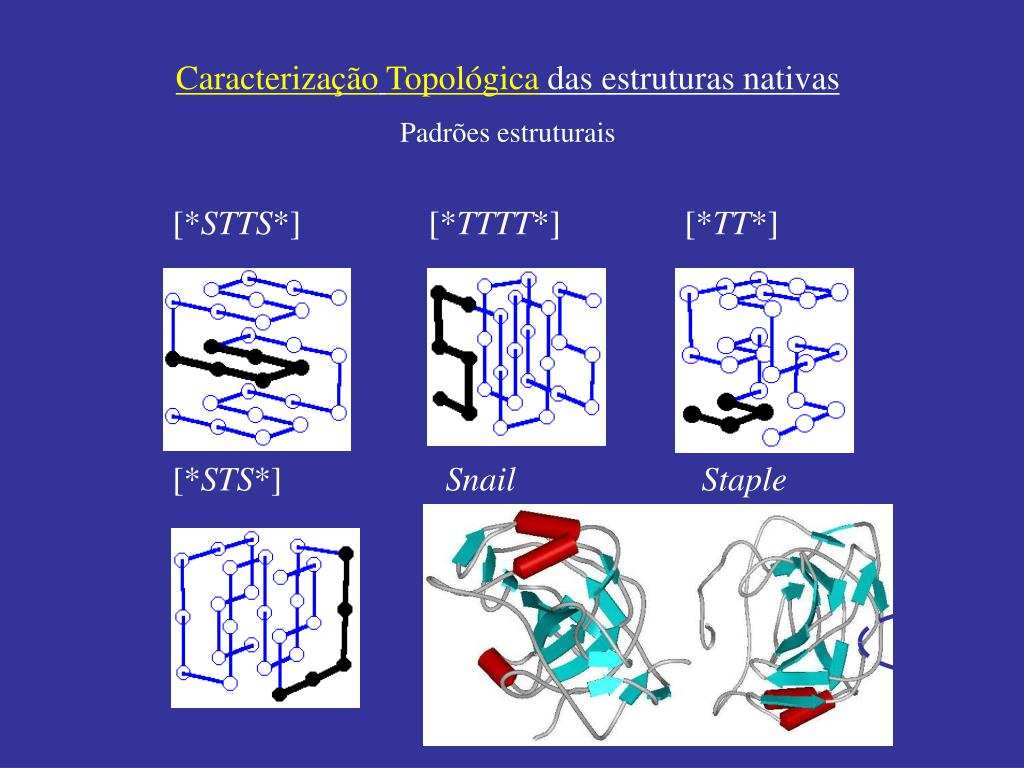 Caracterização Topológica das estruturas nativas

Padrões estruturais

[*STTS*]

[*TTTT*]

[*TT*]

[*STS*]

Snail

Staple