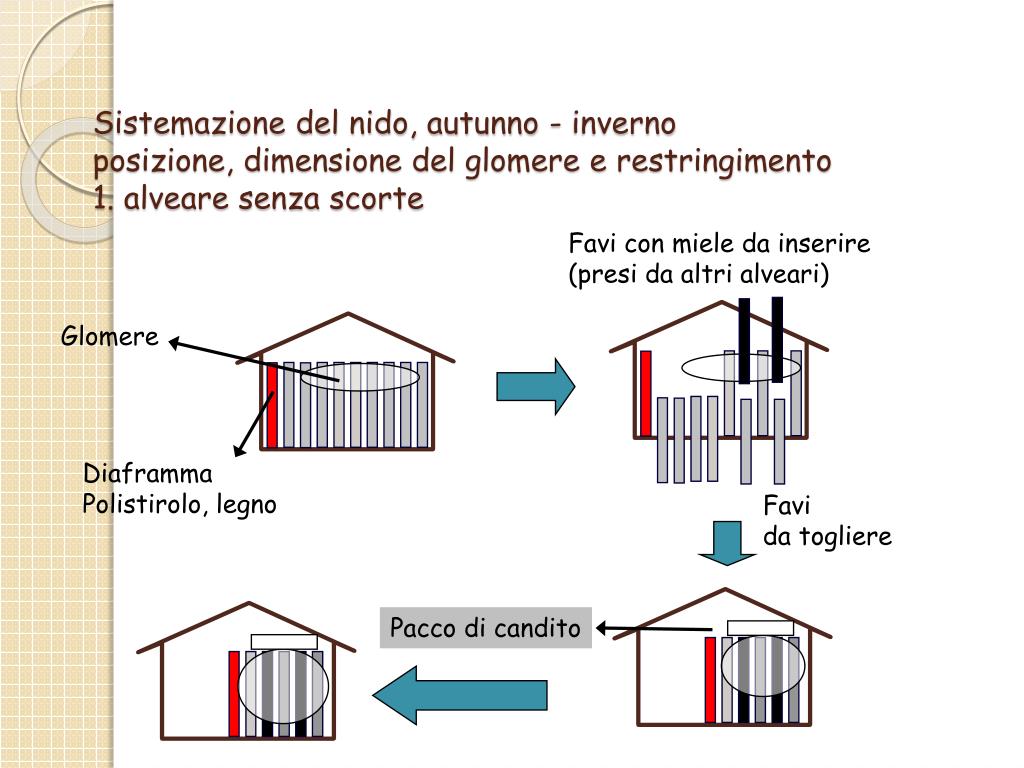 Sistemazione del nido, autunno - inverno
posizione, dimensione del glomere e restringimento
1. alveare senza scorte

Favi con miele da inserire
(presi da altri alveari)

Glomere

Diaframma
Polistirolo, legno

Favi
da togliere

Pacco di candito