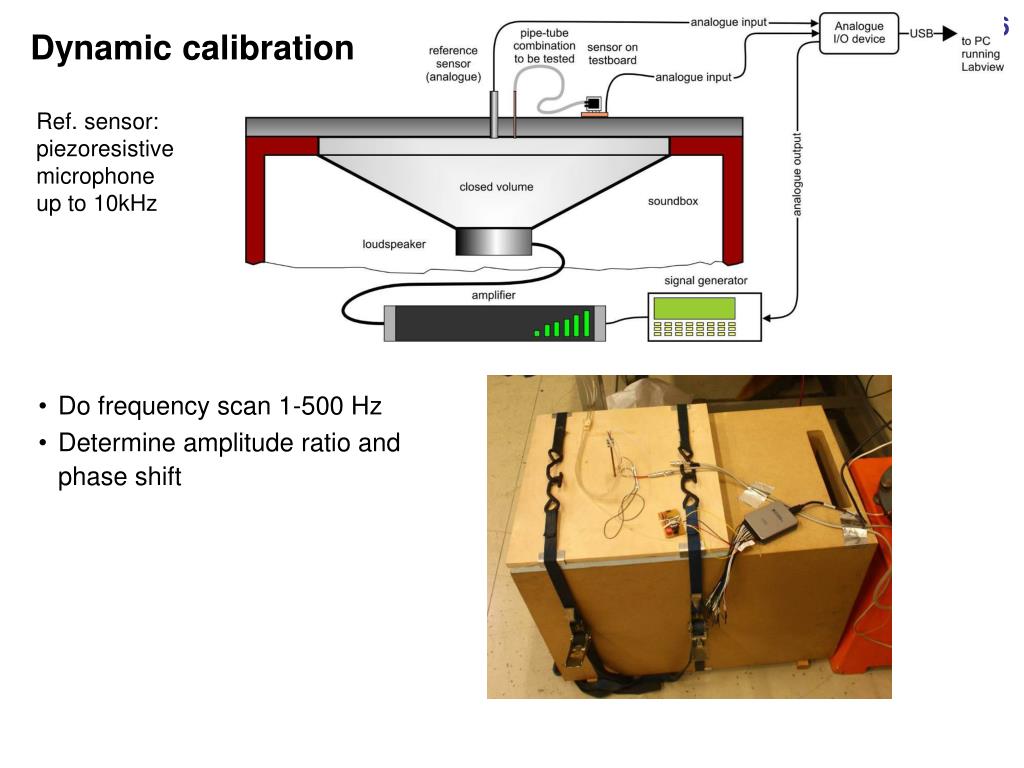 Dynamic calibration

Ref. sensor: piezoresistive microphone up to 10kHz

reference sensor (analogue)

pipe-tube combination to be tested

sensor on testboard

analogue input

analogue input

Analogue I/O device

USB

to PC running Labview

analogue output

closed volume

soundbox

loudspeaker

amplifier

signal generator

• Do frequency scan 1-500 Hz
• Determine amplitude ratio and phase shift