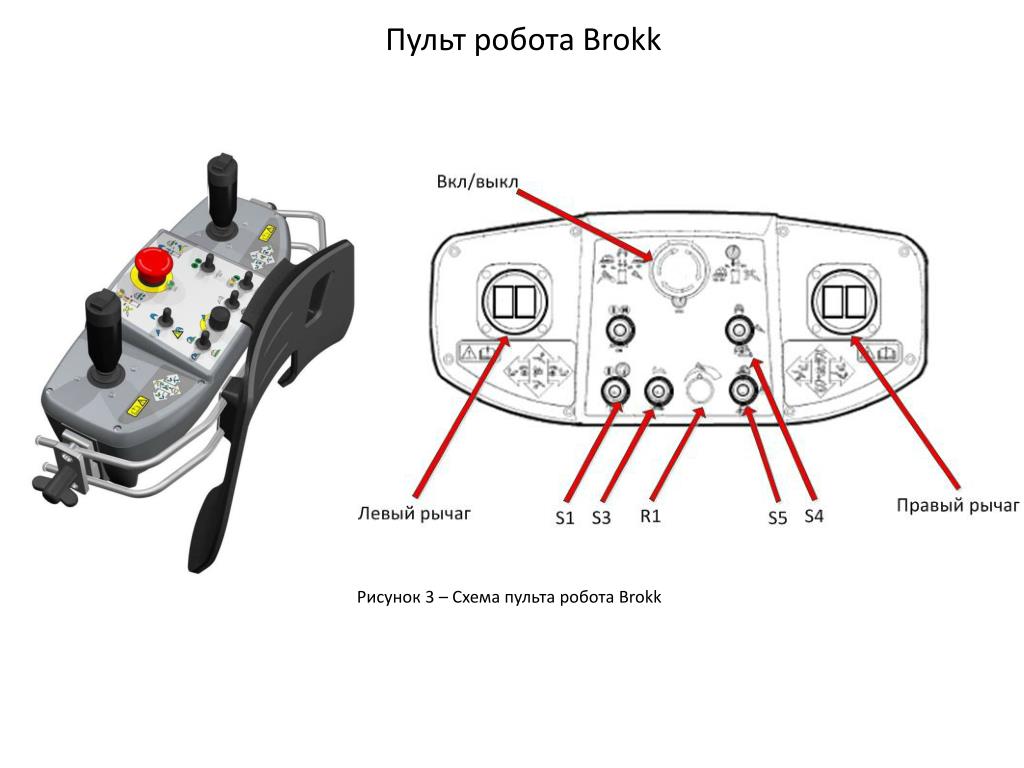 Пульт робота Brokk

Вкл/выкл

Левый рычаг

S1 S3 R1 S5 S4

Правый рычаг

Рисунок 3 – Схема пульта робота Brokk