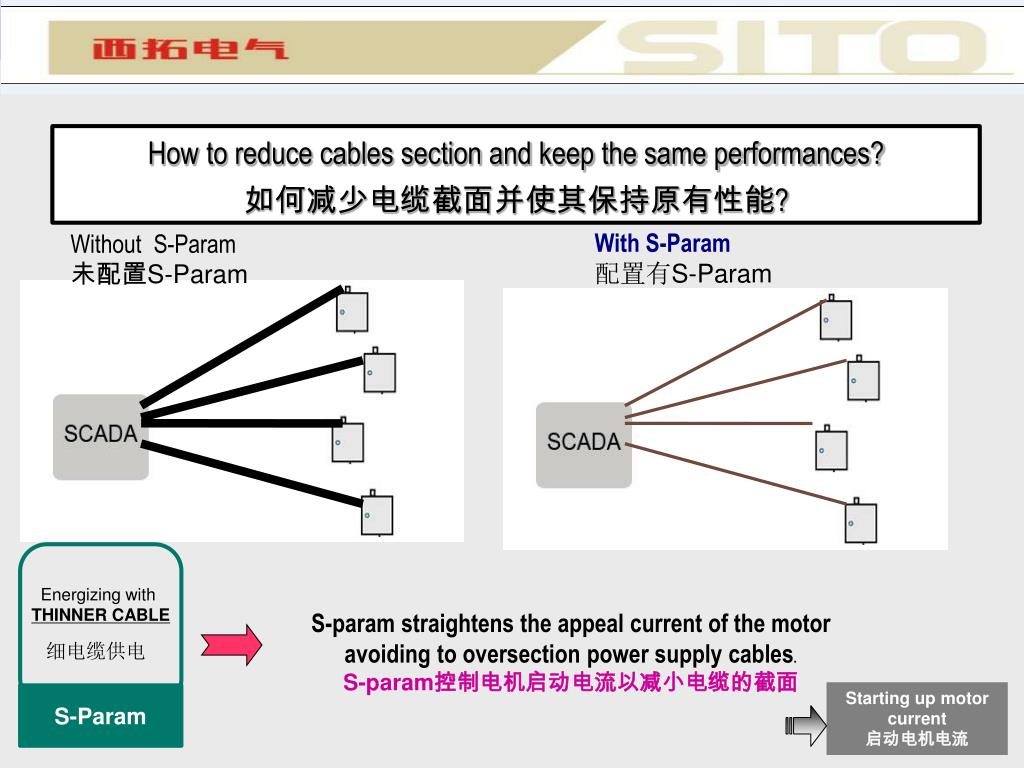 西拓电气 SITO

How to reduce cables section and keep the same performances?
如何减少电缆截面并使其保持原有性能?

Without S-Param
未配置S-Param

SCADA

With S-Param
配置有S-Param

SCADA

Energizing with
THINNER CABLE
细电缆供电

S-Param

S-param straightens the appeal current of the motor avoiding to oversection power supply cables.
S-param控制电机启动电流以减小电缆的截面

Starting up motor current
启动电机电流