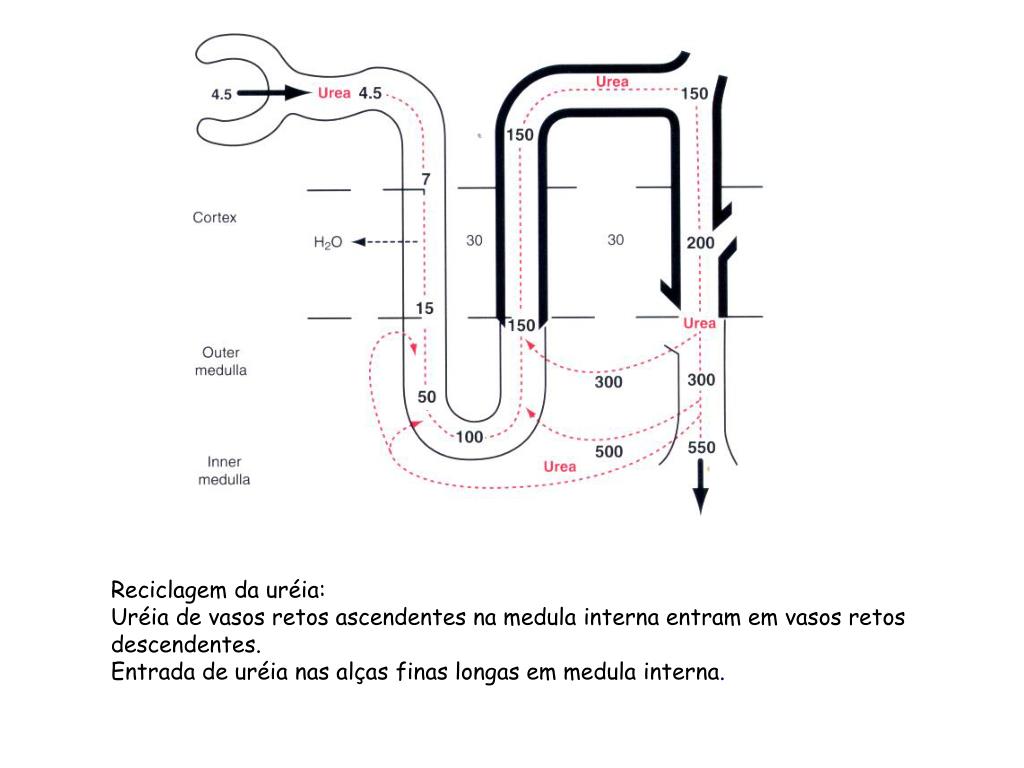 4.5
Urea
4.5
Urea
150
150
7
Cortex
$H_2O$
30
30
200
15
150
Urea
Outer medulla
300
300
50
100
500
550
Urea
Inner medulla

Reciclagem da uréia:
Uréia de vasos retos ascendentes na medula interna entram em vasos retos descendentes.
Entrada de uréia nas alças finas longas em medula interna.