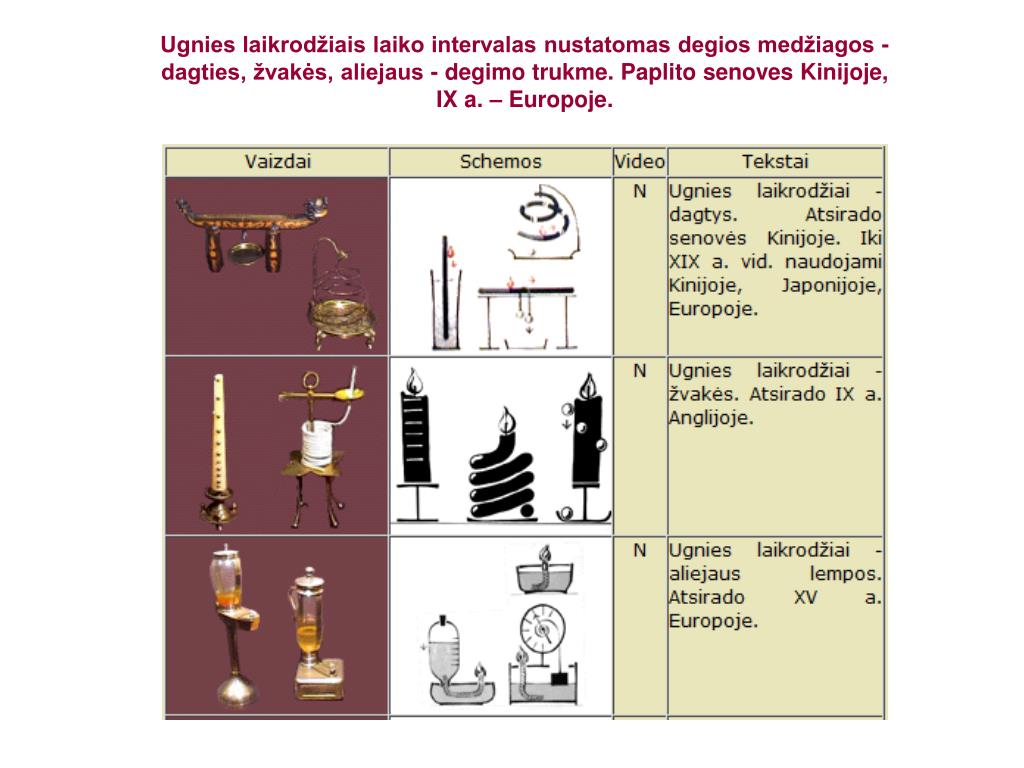 Ugnies laikrodžiais laiko intervalas nustatomas degios medžiagos - dagties, žvakės, aliejaus - degimo trukme. Paplito senoves Kinijoje, IX a. – Europoje.

| Vaizdai | Schemos | Video | Tekstai |
|---|---|---|---|
| | | N | Ugnies laikrodžiai - dagtys. Atsirado senovės Kinijoje. Iki XIX a. vid. naudojami Kinijoje, Japonijoje, Europoje. |
| | | N | Ugnies laikrodžiai - žvakės. Atsirado IX a. Anglijoje. |
| | | N | Ugnies laikrodžiai - aliejaus lempos. Atsirado XV a. Europoje. |