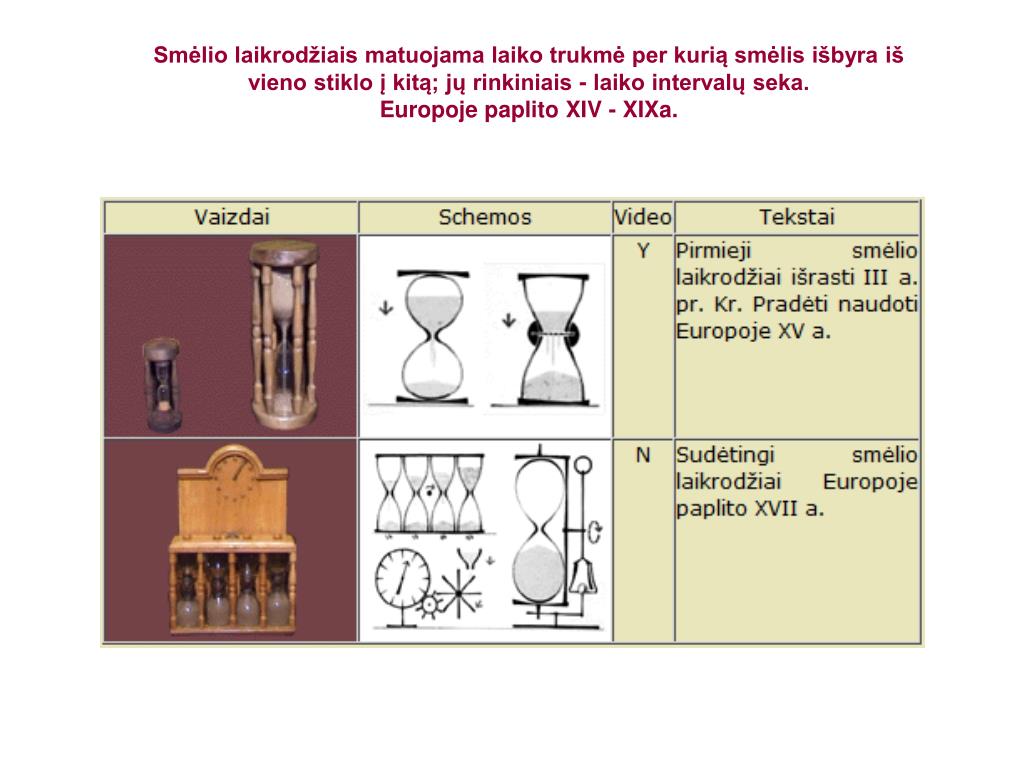 Smėlio laikrodžiais matuojama laiko trukmė per kurią smėlis išbyra iš vieno stiklo į kitą; jų rinkiniais - laiko intervalų seka.
Europoje paplito XIV - XIXa.

| Vaizdai | Schemos | Video | Tekstai |
|---|---|---|---|
| | | Y | Pirmieji smėlio laikrodžiai išrasti III a. pr. Kr. Pradėti naudoti Europoje XV a. |
| | | N | Sudėtingi smėlio laikrodžiai Europoje paplito XVII a. |