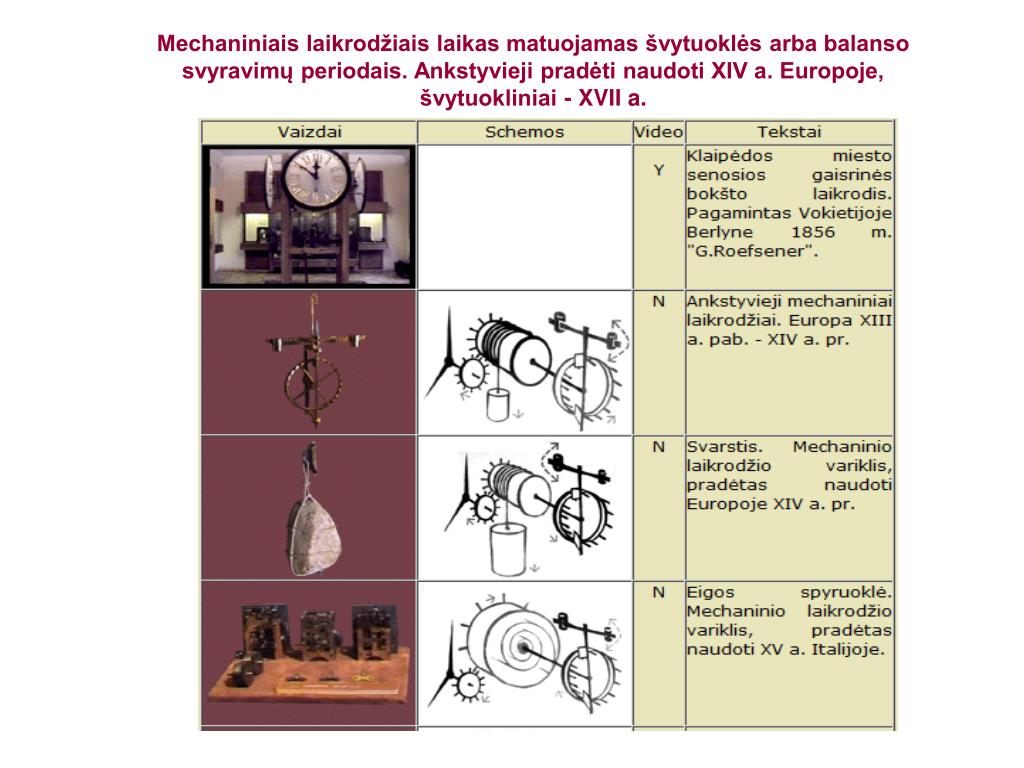 Mechaniniais laikrodžiais laikas matuojamas švytuoklės arba balanso svyravimų periodais. Ankstyvieji pradėti naudoti XIV a. Europoje, švytuokliniai - XVII a.

| Vaizdai | Schemos | Video | Tekstai |
|---|---|---|---|
| | | Y | Klaipėdos miesto senosios gaisrinės bokšto laikrodis. Pagamintas Vokietijoje Berlyne 1856 m. "G.Roefsener". |
| | | N | Ankstyvieji mechaniniai laikrodžiai. Europa XIII a. pab. - XIV a. pr. |
| | | N | Svarstis. Mechaninio laikrodžio variklis, pradėtas naudoti Europoje XIV a. pr. |
| | | N | Eigos spyruoklė. Mechaninio laikrodžio variklis, pradėtas naudoti XV a. Italijoje. |