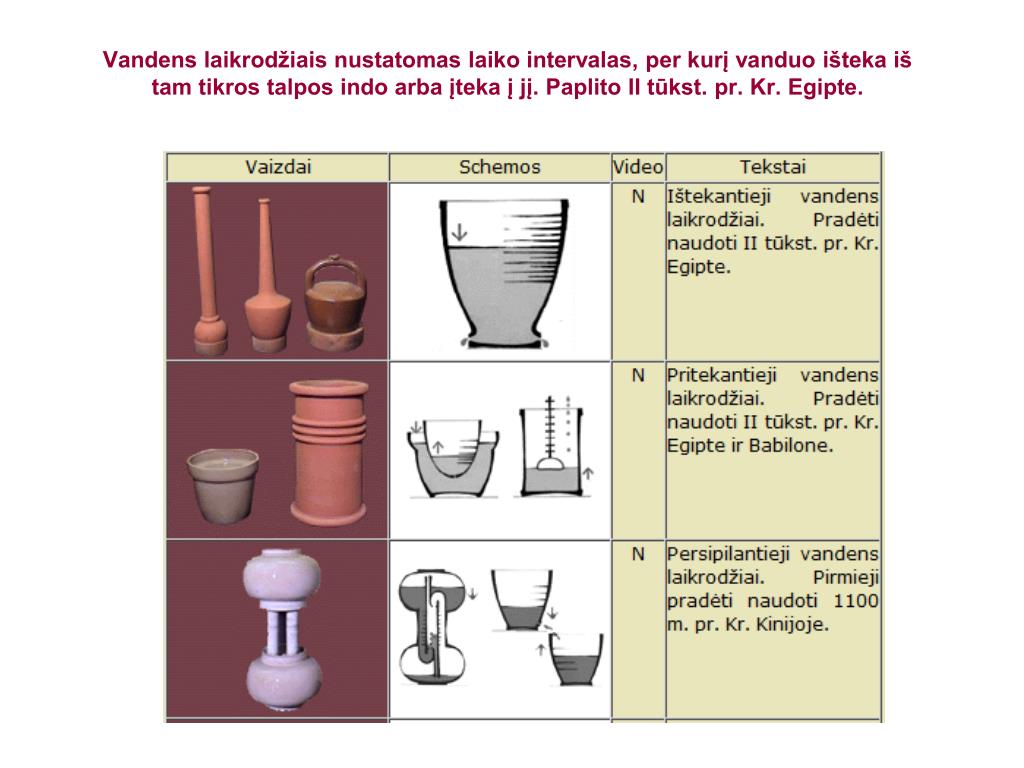 Vandens laikrodžiais nustatomas laiko intervalas, per kurį vanduo išteka iš tam tikros talpos indo arba įteka į jį. Paplito II tūkst. pr. Kr. Egipte.

| Vaizdai | Schemos | Video | Tekstai |
|---|---|---|---|
| | | N | Ištekantieji vandens laikrodžiai. Pradėti naudoti II tūkst. pr. Kr. Egipte. |
| | | N | Pritekantieji vandens laikrodžiai. Pradėti naudoti II tūkst. pr. Kr. Egipte ir Babilone. |
| | | N | Persipilantieji vandens laikrodžiai. Pirmieji pradėti naudoti 1100 m. pr. Kr. Kinijoje. |