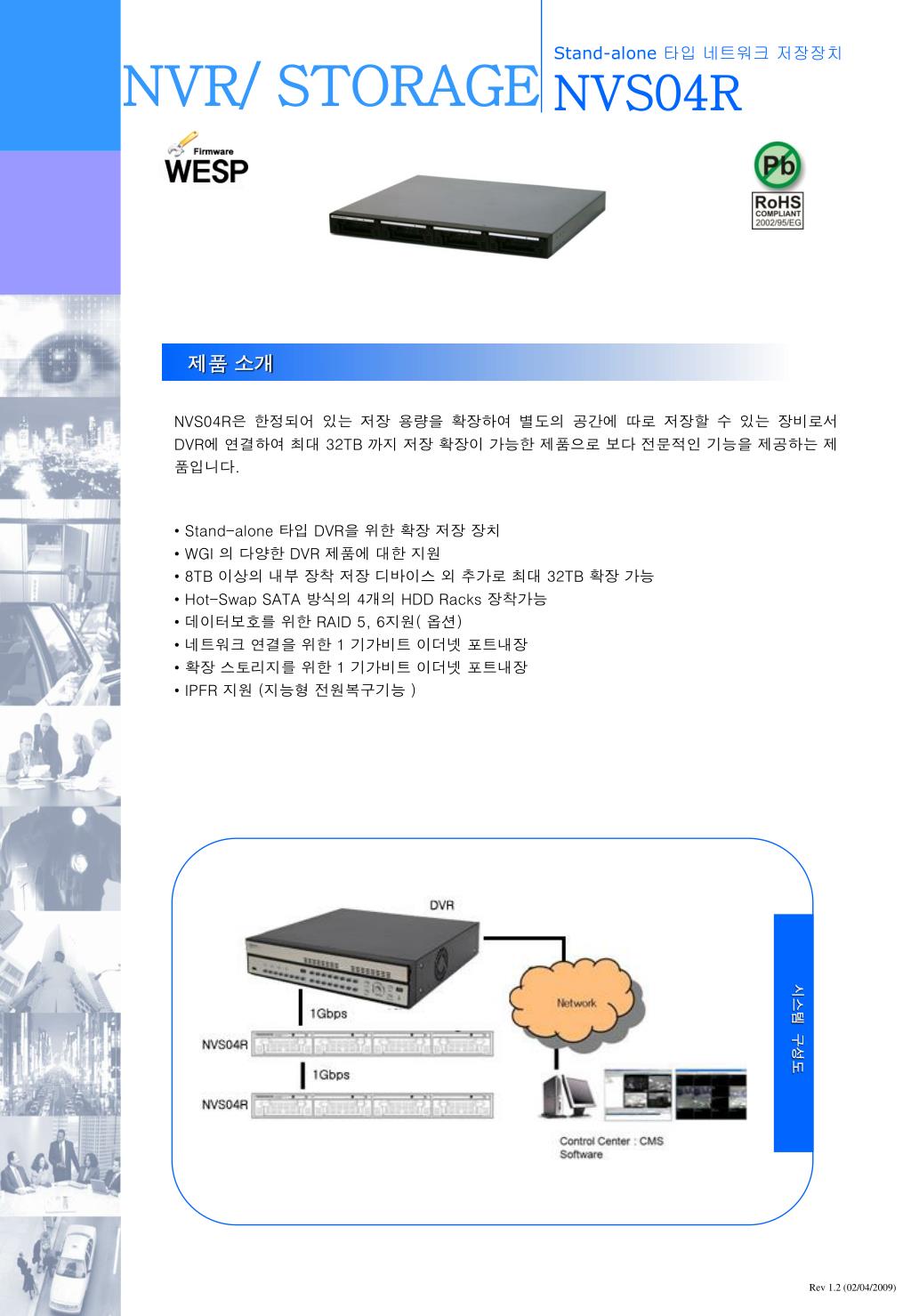 NVR/ STORAGE

Stand-alone 타입 네트워크 저장장치

NVS04R

Firmware WESP

Pb

RoHS COMPLIANT 2002/95/EG

제품 소개

NVS04R은 한정되어 있는 저장 용량을 확장하여 별도의 공간에 따로 저장할 수 있는 장비로서 DVR에 연결하여 최대 32TB 까지 저장 확장이 가능한 제품으로 보다 전문적인 기능을 제공하는 제품입니다.

• Stand-alone 타입 DVR을 위한 확장 저장 장치
• WGI 의 다양한 DVR 제품에 대한 지원
• 8TB 이상의 내부 장착 저장 디바이스 외 추가로 최대 32TB 확장 가능
• Hot-Swap SATA 방식의 4개의 HDD Racks 장착가능
• 데이터보호를 위한 RAID 5, 6지원( 옵션)
• 네트워크 연결을 위한 1 기가비트 이더넷 포트내장
• 확장 스토리지를 위한 1 기가비트 이더넷 포트내장
• IPFR 지원 (지능형 전원복구기능 )

DVR

1Gbps

NVS04R

1Gbps

NVS04R

Network

Control Center : CMS Software

시스템 구성도

Rev 1.2 (02/04/2009)