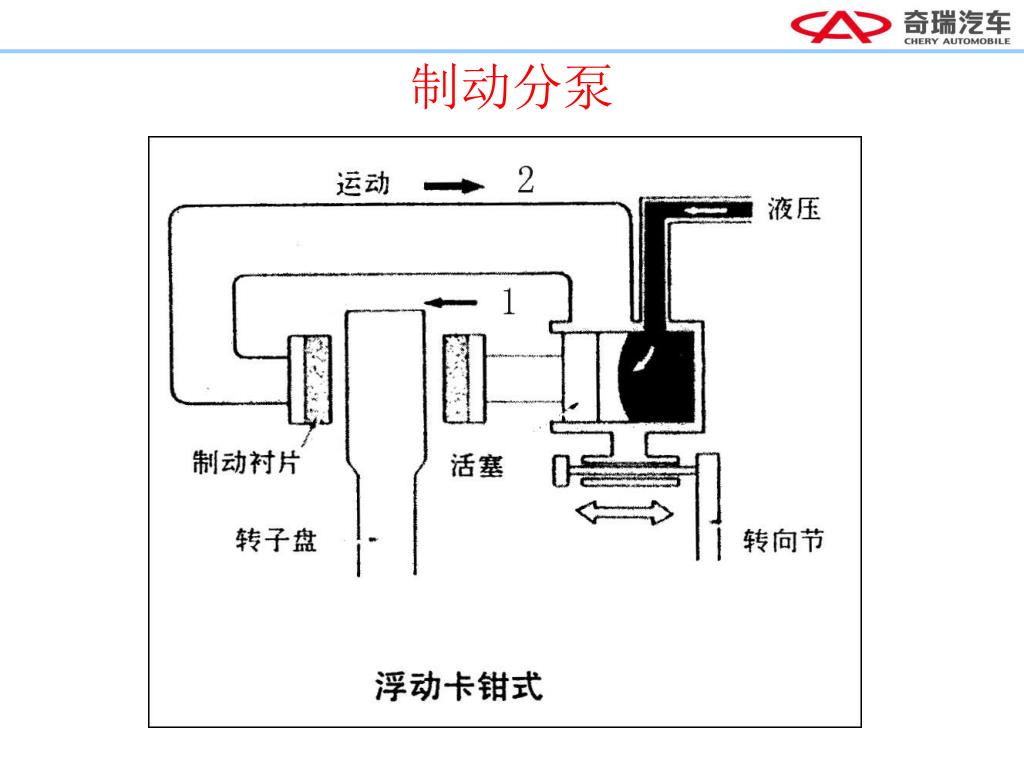 奇瑞汽车
CHERY AUTOMOBILE

制动分泵

运动 2

液压

1

制动衬片

活塞

转子盘

转向节

浮动卡钳式