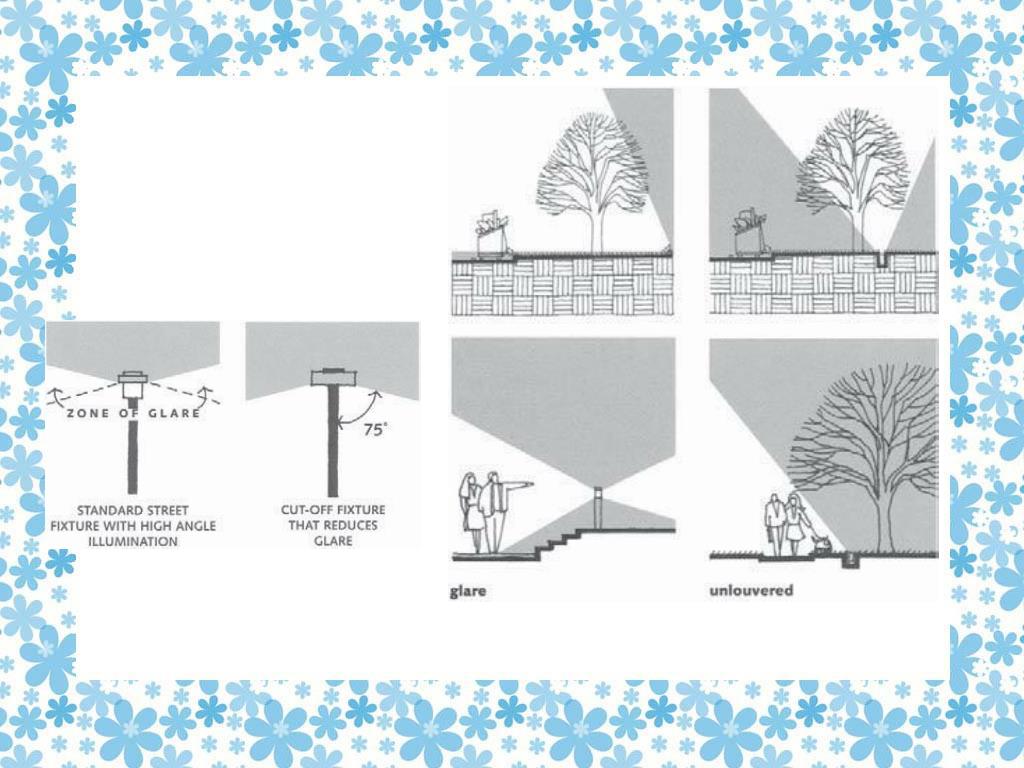 ZONE OF GLARE

STANDARD STREET FIXTURE WITH HIGH ANGLE ILLUMINATION

75°

CUT-OFF FIXTURE THAT REDUCES GLARE

glare

unlouvered