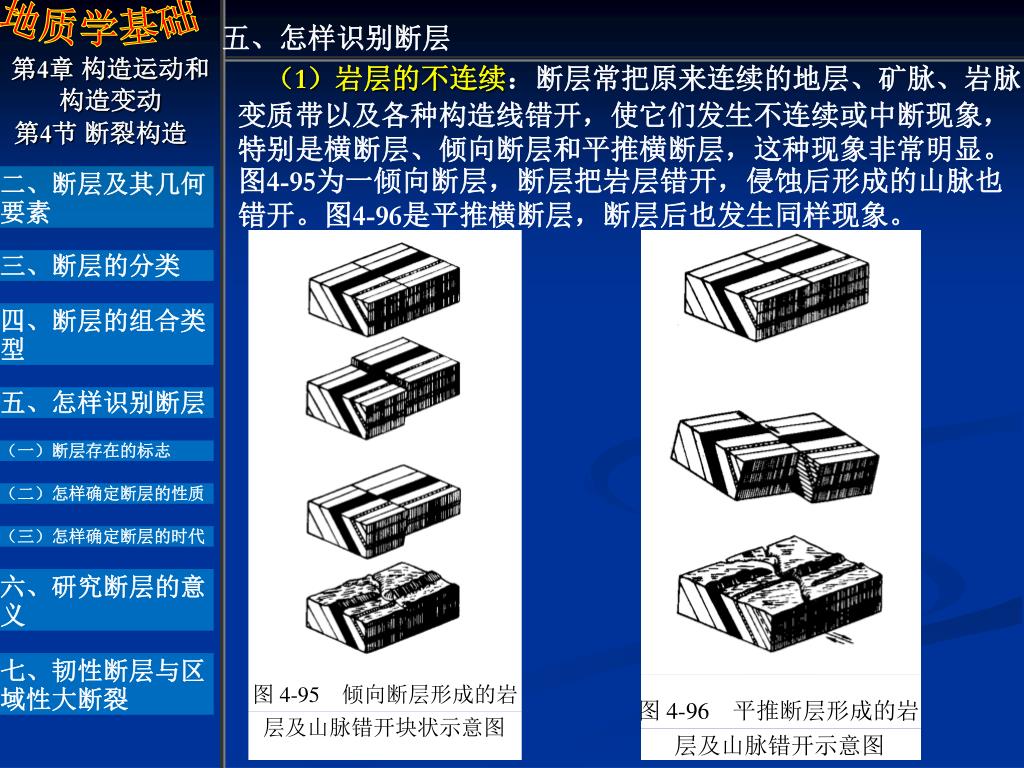 地质学基础

第4章 构造运动和构造变动
第4节 断裂构造

二、断层及其几何要素

三、断层的分类

四、断层的组合类型

五、怎样识别断层

（一）断层存在的标志

（二）怎样确定断层的性质

（三）怎样确定断层的时代

六、研究断层的意义

七、韧性断层与区域性大断裂

五、怎样识别断层

（1）岩层的不连续：断层常把原来连续的地层、矿脉、岩脉变质带以及各种构造线错开，使它们发生不连续或中断现象，特别是横断层、倾向断层和平推横断层，这种现象非常明显。图4-95为一倾向断层，断层把岩层错开，侵蚀后形成的山脉也错开。图4-96是平推横断层，断层后也发生同样现象。

图 4-95 倾向断层形成的岩层及山脉错开块状示意图

图 4-96 平推断层形成的岩层及山脉错开示意图