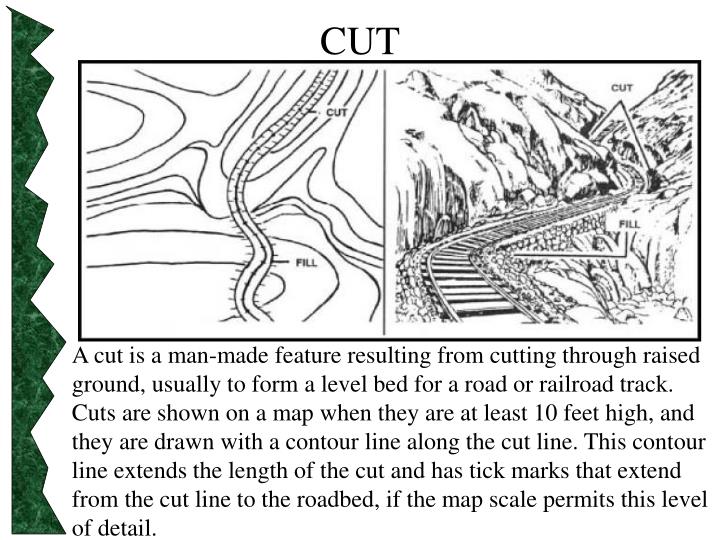 CUT

CUT

FILL

CUT

FILL

A cut is a man-made feature resulting from cutting through raised ground, usually to form a level bed for a road or railroad track. Cuts are shown on a map when they are at least 10 feet high, and they are drawn with a contour line along the cut line. This contour line extends the length of the cut and has tick marks that extend from the cut line to the roadbed, if the map scale permits this level of detail.