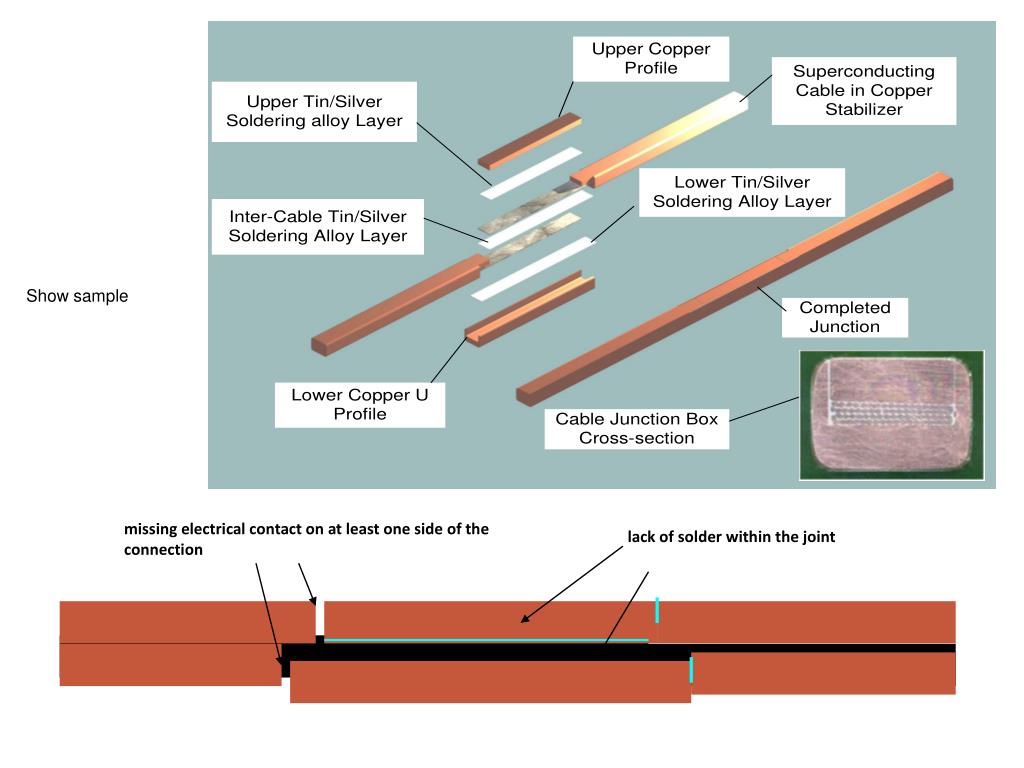 Show sample

Upper Copper Profile

Superconducting Cable in Copper Stabilizer

Upper Tin/Silver Soldering alloy Layer

Lower Tin/Silver Soldering Alloy Layer

Inter-Cable Tin/Silver Soldering Alloy Layer

Completed Junction

Lower Copper U Profile

Cable Junction Box Cross-section

missing electrical contact on at least one side of the connection

lack of solder within the joint