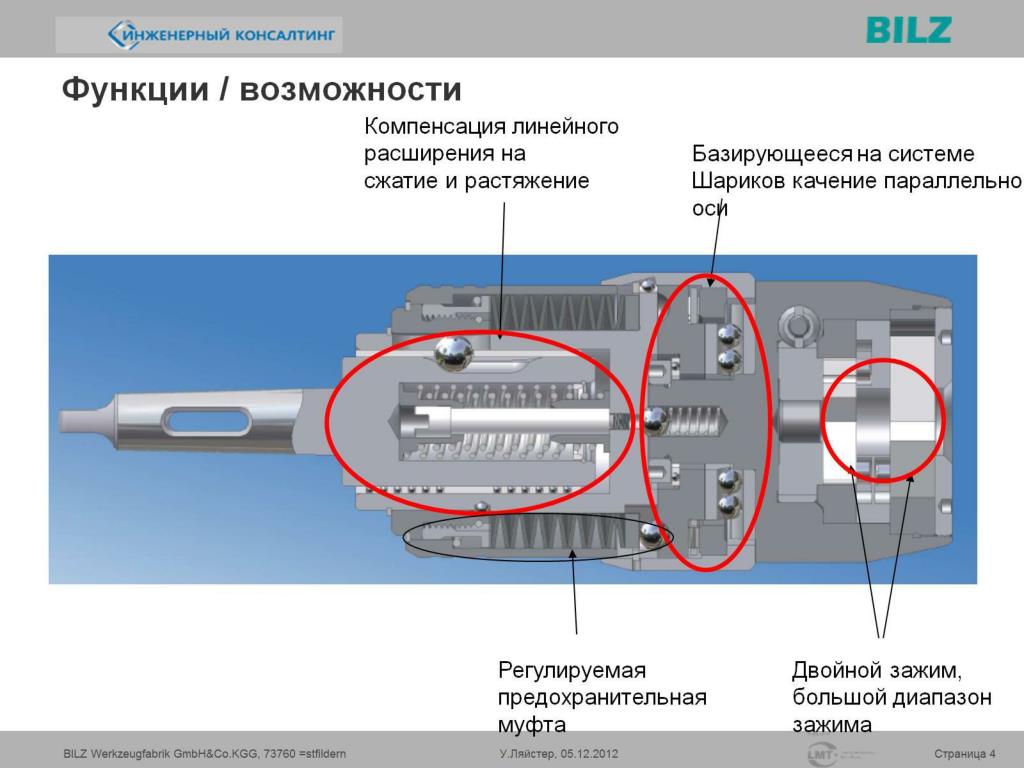 ИНЖЕНЕРНЫЙ КОНСАЛТИНГ

BILZ

Функции / возможности

Компенсация линейного расширения на сжатие и растяжение

Базирующееся на системе Шариков качение параллельно оси

Регулируемая предохранительная муфта

Двойной зажим, большой диапазон зажима

BILZ Werkzeugfabrik GmbH&Co.KGG, 73760 =stfildern

У.Ляйстер, 05.12.2012

LMT

Страница 4