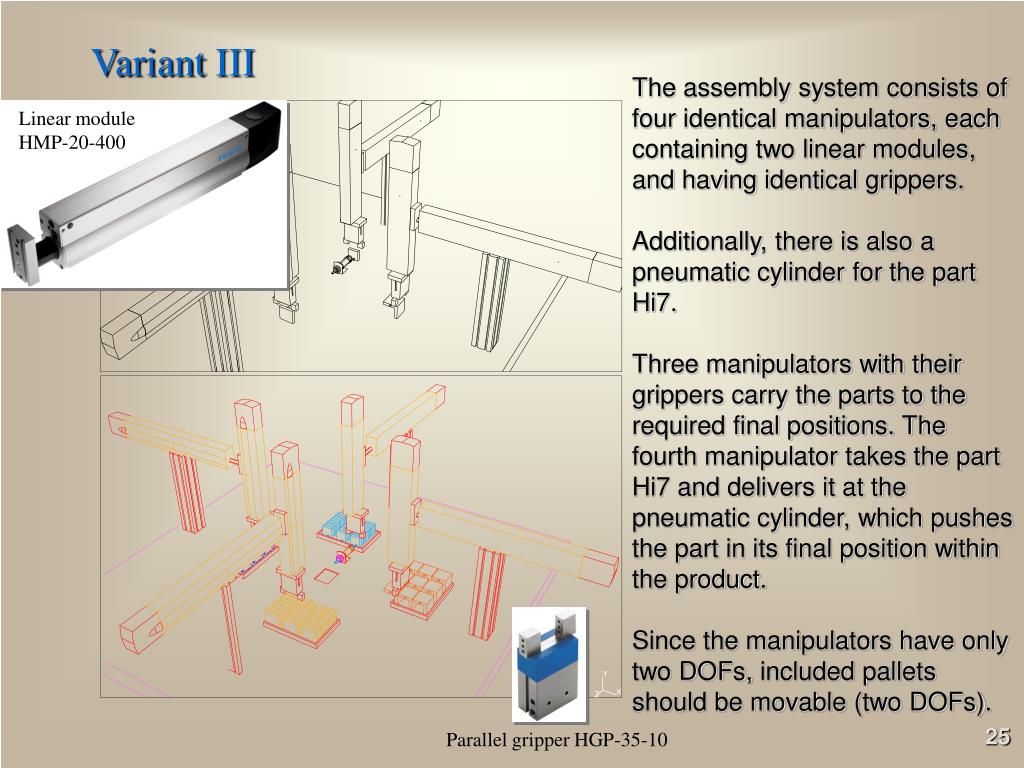 Variant III

Linear module
HMP-20-400

The assembly system consists of four identical manipulators, each containing two linear modules, and having identical grippers.

Additionally, there is also a pneumatic cylinder for the part Hi7.

Three manipulators with their grippers carry the parts to the required final positions. The fourth manipulator takes the part Hi7 and delivers it at the pneumatic cylinder, which pushes the part in its final position within the product.

Since the manipulators have only two DOFs, included pallets should be movable (two DOFs).

Parallel gripper HGP-35-10

25