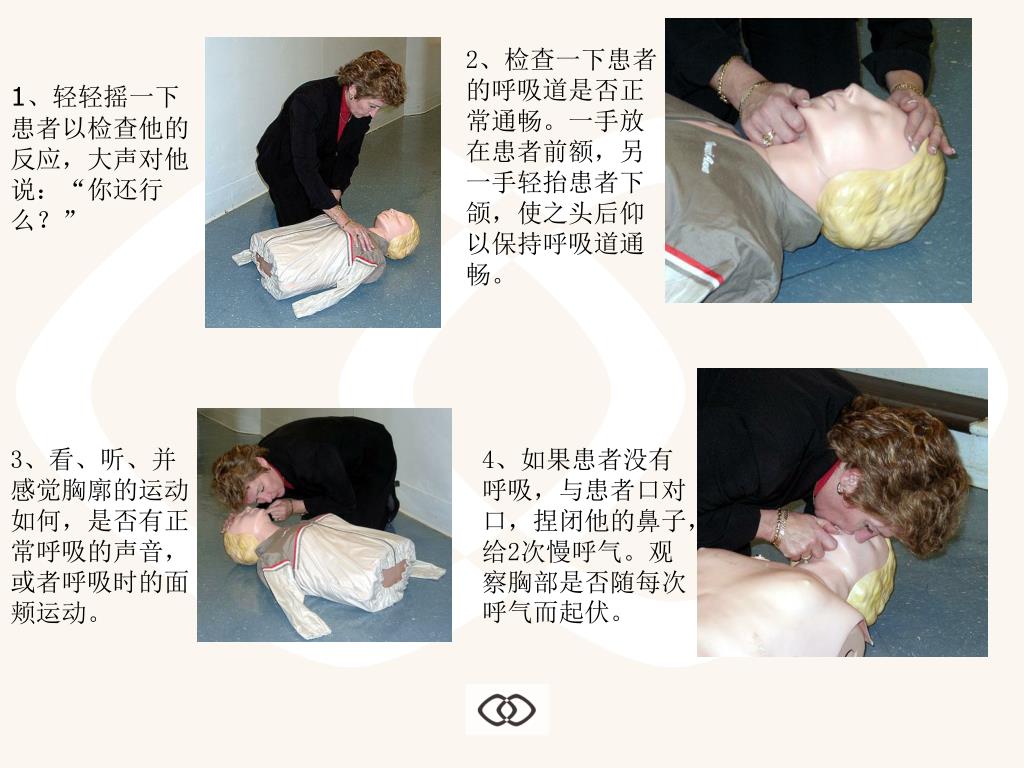 1、轻轻摇一下患者以检查他的反应，大声对他说：“你还行么？”

2、检查一下患者的呼吸道是否正常通畅。一手放在患者前额，另一手轻抬患者下颌，使之头后仰以保持呼吸道通畅。

3、看、听、并感觉胸廓的运动如何，是否有正常呼吸的声音，或者呼吸时的面颊运动。

4、如果患者没有呼吸，与患者口对口，捏闭他的鼻子，给2次慢呼气。观察胸部是否随每次呼气而起伏。