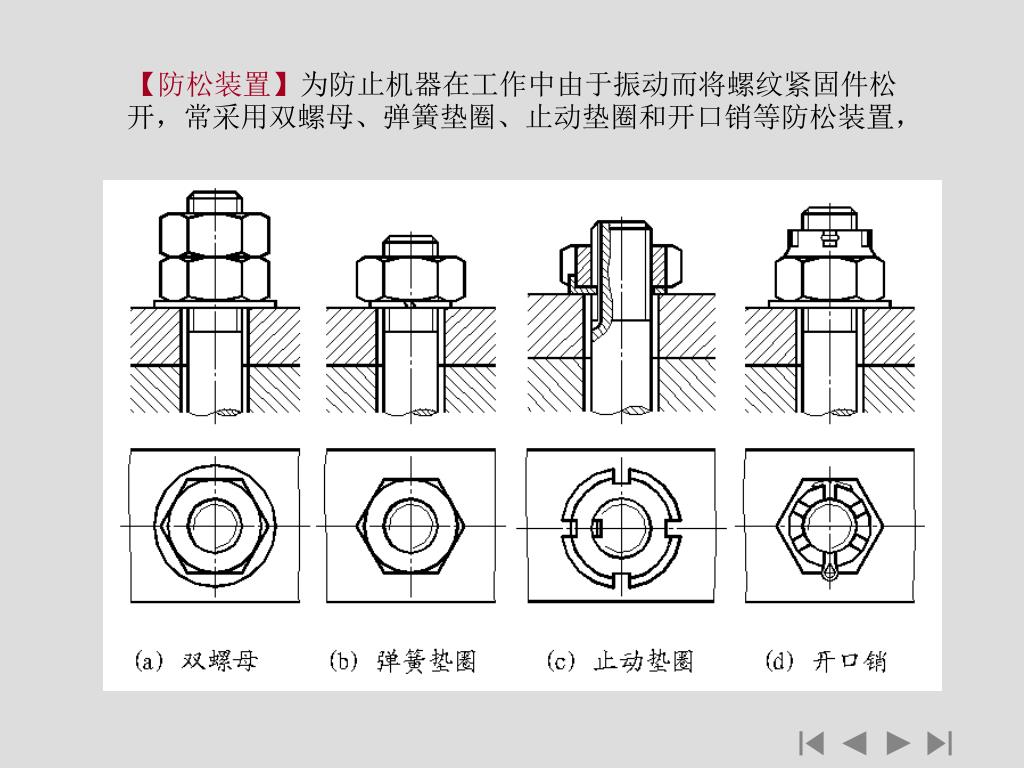 【防松装置】为防止机器在工作中由于振动而将螺纹紧固件松开，常采用双螺母、弹簧垫圈、止动垫圈和开口销等防松装置，

(a) 双螺母　(b) 弹簧垫圈　(c) 止动垫圈　(d) 开口销