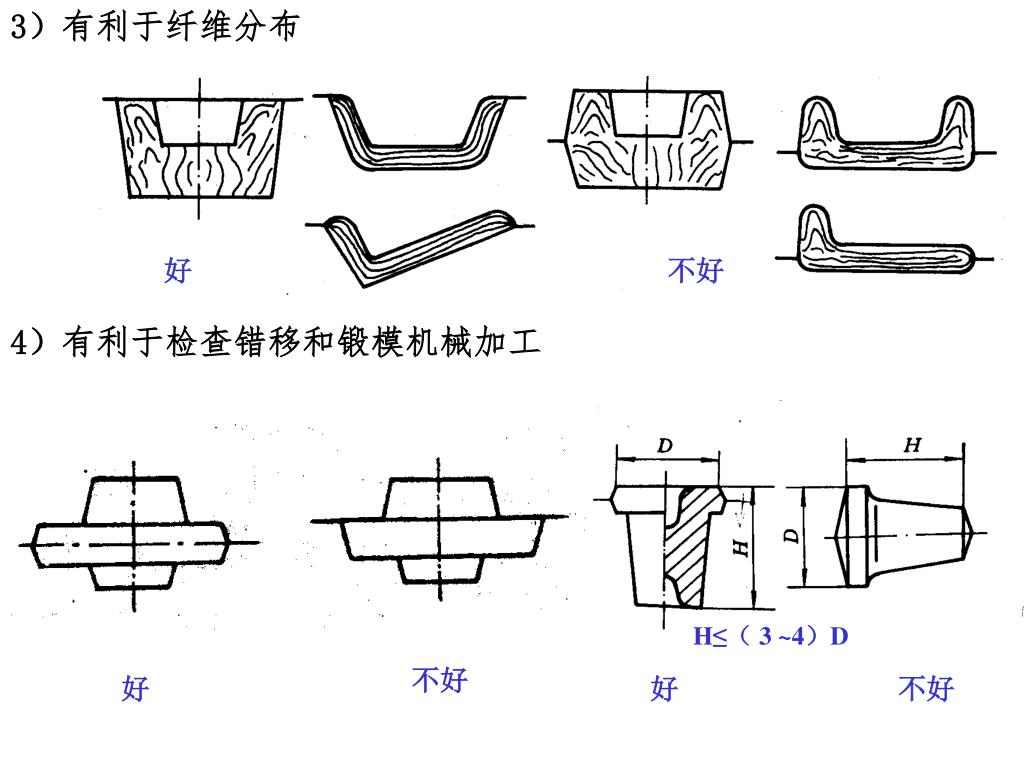 3）有利于纤维分布

好

不好

4）有利于检查错移和锻模机械加工

D

H

H

D

H≤（3 ~4）D

好

不好

好

不好