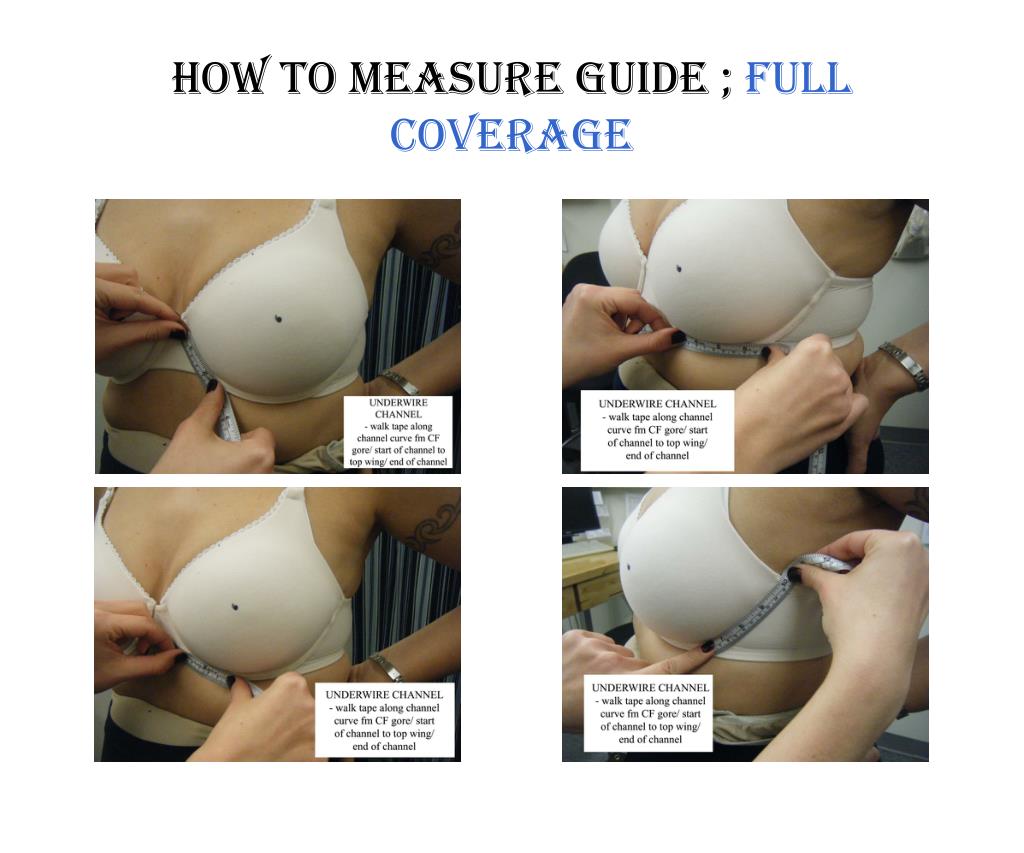 HOW TO MEASURE GUIDE ; FULL COVERAGE

UNDERWIRE CHANNEL
- walk tape along channel curve fm CF gore/ start of channel to top wing/ end of channel

UNDERWIRE CHANNEL
- walk tape along channel curve fm CF gore/ start of channel to top wing/ end of channel

UNDERWIRE CHANNEL
- walk tape along channel curve fm CF gore/ start of channel to top wing/ end of channel

UNDERWIRE CHANNEL
- walk tape along channel curve fm CF gore/ start of channel to top wing/ end of channel