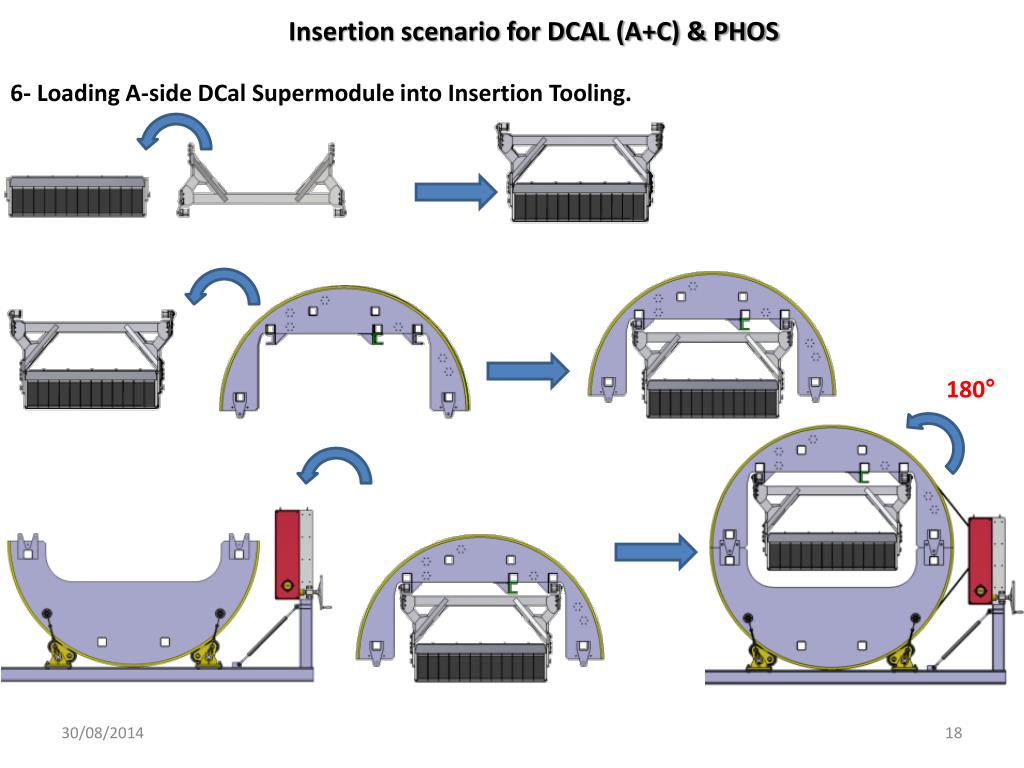 Insertion scenario for DCAL (A+C) & PHOS

6- Loading A-side DCal Supermodule into Insertion Tooling.

180°

30/08/2014

18