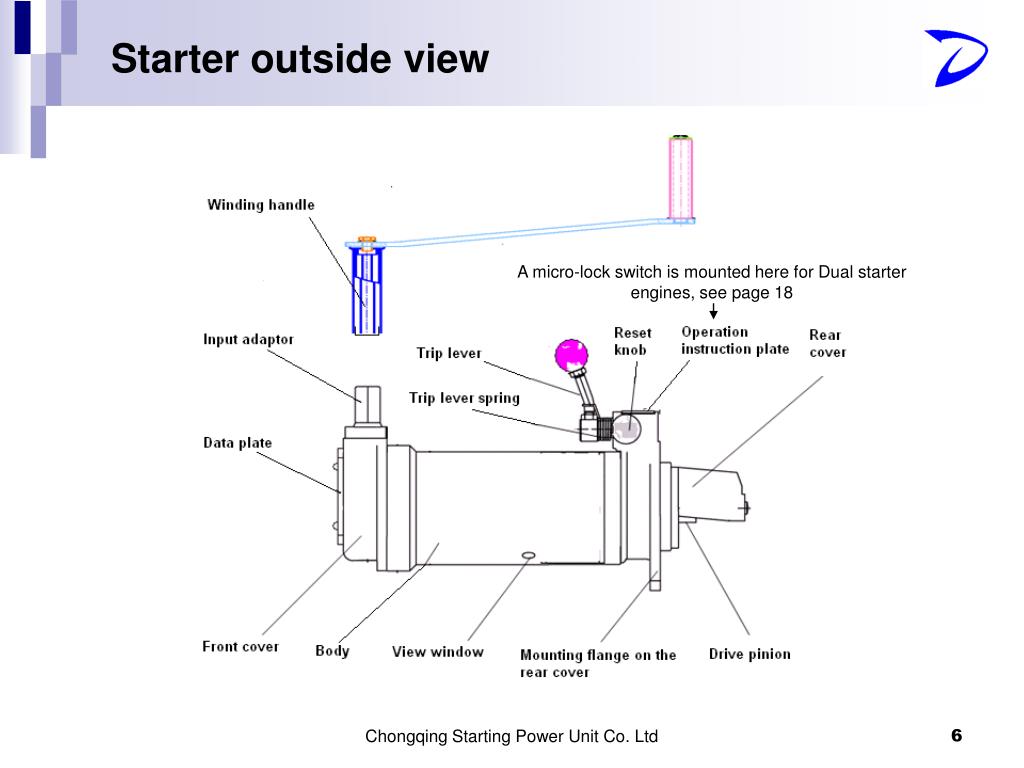 Starter outside view

Winding handle

A micro-lock switch is mounted here for Dual starter engines, see page 18

Input adaptor

Trip lever

Reset knob

Operation instruction plate

Rear cover

Trip lever spring

Data plate

Front cover

Body

View window

Mounting flange on the rear cover

Drive pinion

Chongqing Starting Power Unit Co. Ltd

6