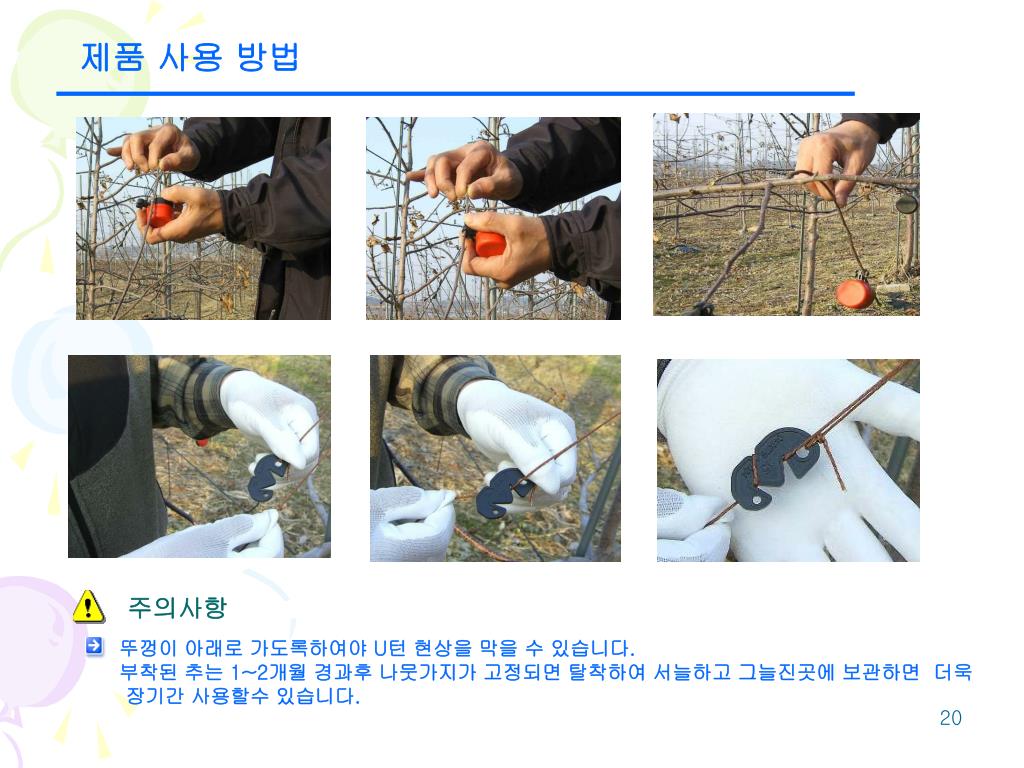 제품 사용 방법

주의사항

뚜껑이 아래로 가도록하여야 U턴 현상을 막을 수 있습니다.
부착된 추는 1~2개월 경과후 나뭇가지가 고정되면 탈착하여 서늘하고 그늘진곳에 보관하면 더욱 장기간 사용할수 있습니다.

20