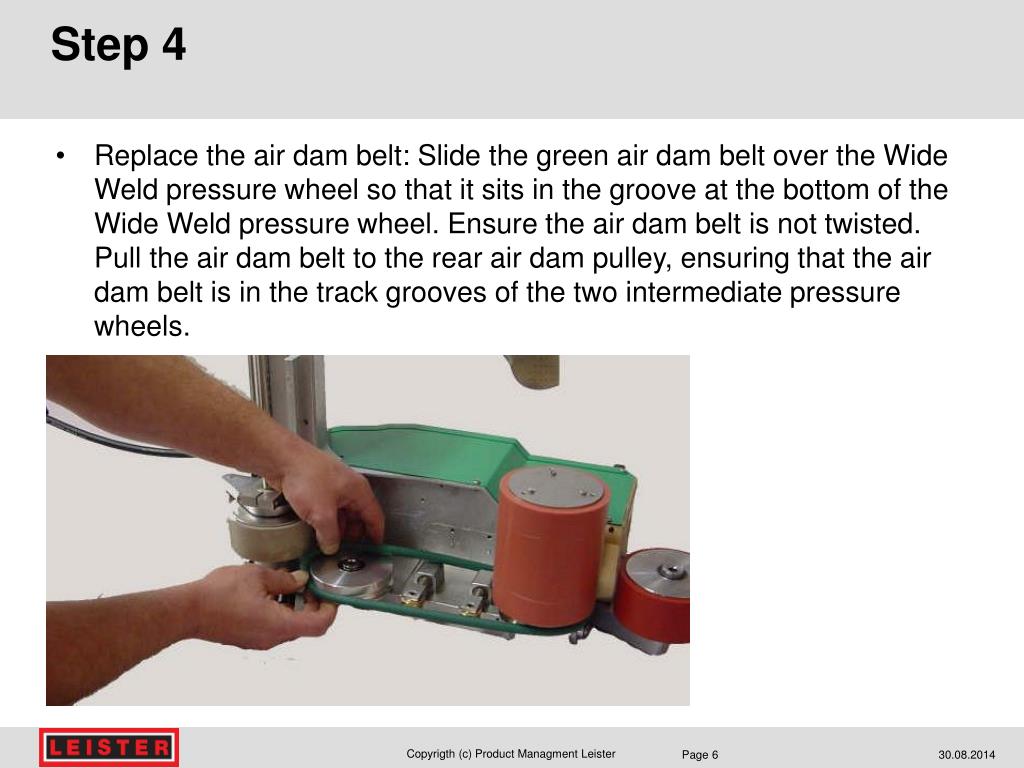 Step 4

• Replace the air dam belt: Slide the green air dam belt over the Wide Weld pressure wheel so that it sits in the groove at the bottom of the Wide Weld pressure wheel. Ensure the air dam belt is not twisted. Pull the air dam belt to the rear air dam pulley, ensuring that the air dam belt is in the track grooves of the two intermediate pressure wheels.

LEISTER

Copyrigth (c) Product Managment Leister

Page 6

30.08.2014