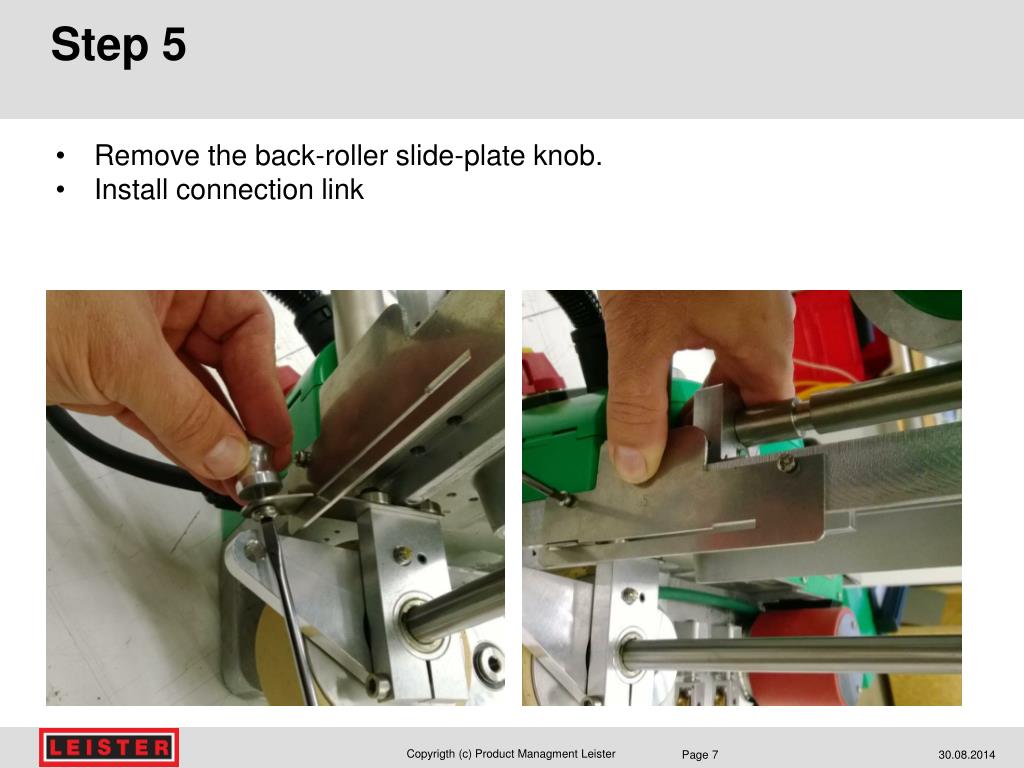 Step 5

• Remove the back-roller slide-plate knob.
• Install connection link

LEISTER

Copyrigth (c) Product Managment Leister

Page 7

30.08.2014