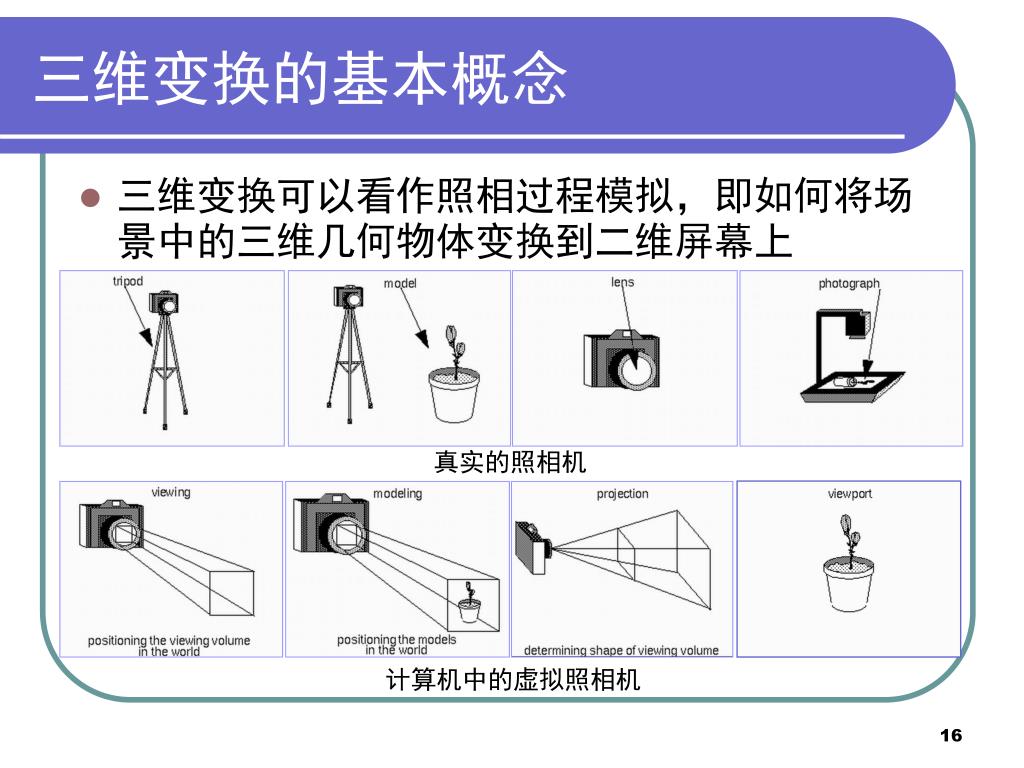 三维变换的基本概念

三维变换可以看作照相过程模拟，即如何将场景中的三维几何物体变换到二维屏幕上

tripod

model

lens

photograph

真实的照相机

viewing

positioning the viewing volume in the world

modeling

positioning the models in the world

projection

determining shape of viewing volume

viewport

计算机中的虚拟照相机

16