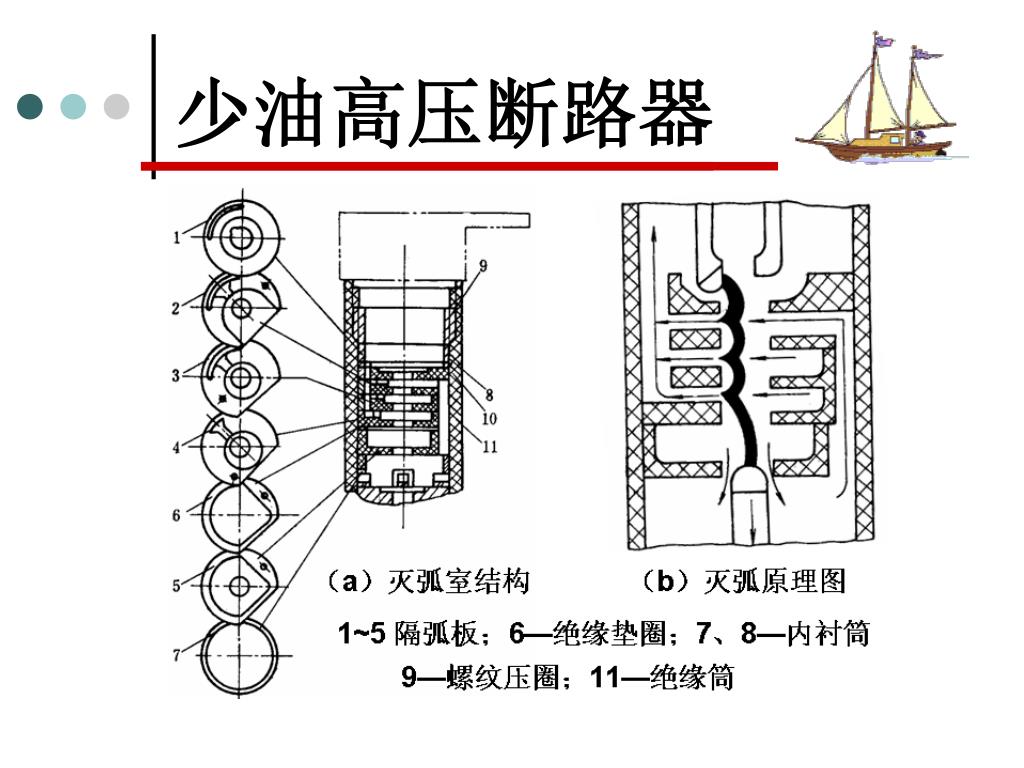 少油高压断路器

1
2
3
4
6
5
7
9
8
10
11

（a）灭弧室结构

（b）灭弧原理图

1~5 隔弧板；6—绝缘垫圈；7、8—内衬筒
9—螺纹压圈；11—绝缘筒