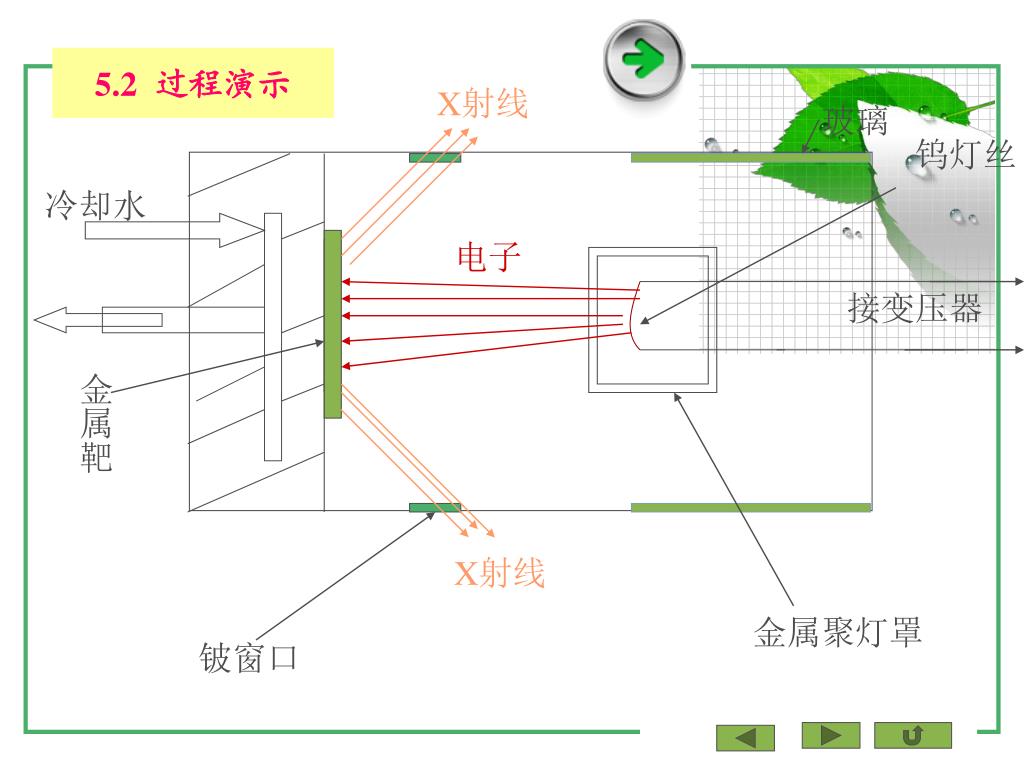 5.2 过程演示

X射线

玻璃

钨灯丝

冷却水

电子

接变压器

金属靶

X射线

金属聚灯罩

铍窗口