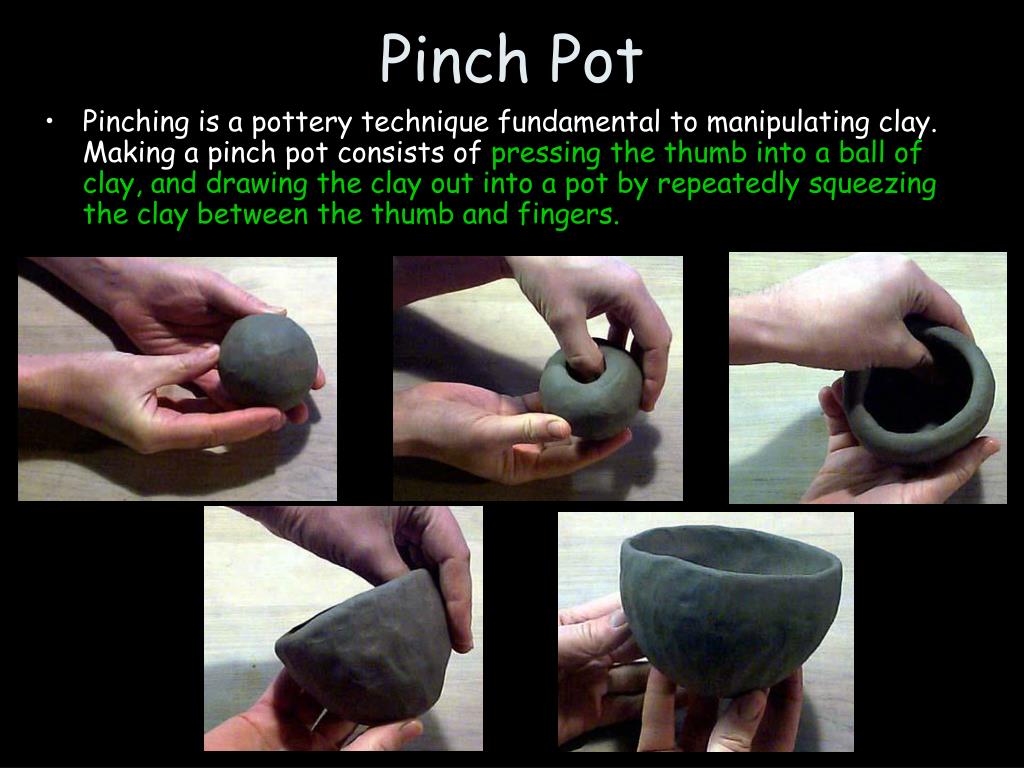 Pinch Pot

• Pinching is a pottery technique fundamental to manipulating clay. Making a pinch pot consists of pressing the thumb into a ball of clay, and drawing the clay out into a pot by repeatedly squeezing the clay between the thumb and fingers.