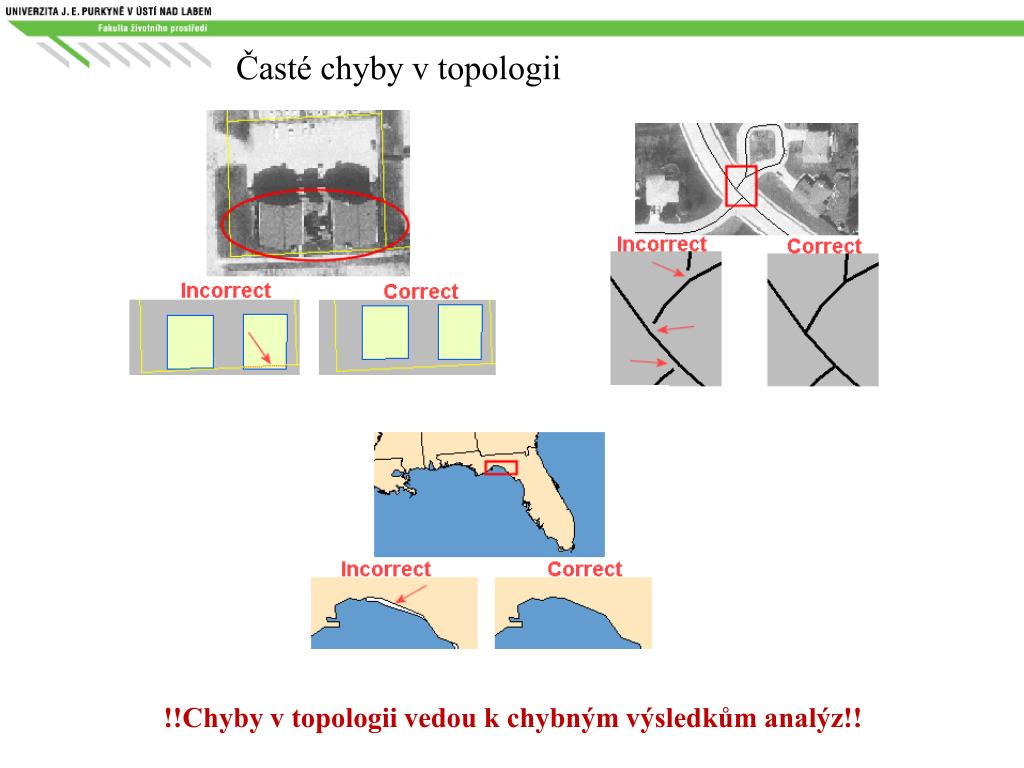 UNIVERZITA J. E. PURKYNĚ V ÚSTÍ NAD LABEM
Fakulta životního prostředí

Časté chyby v topologii

Incorrect
Correct

Incorrect
Correct

Incorrect
Correct

!!Chyby v topologii vedou k chybným výsledkům analýz!!