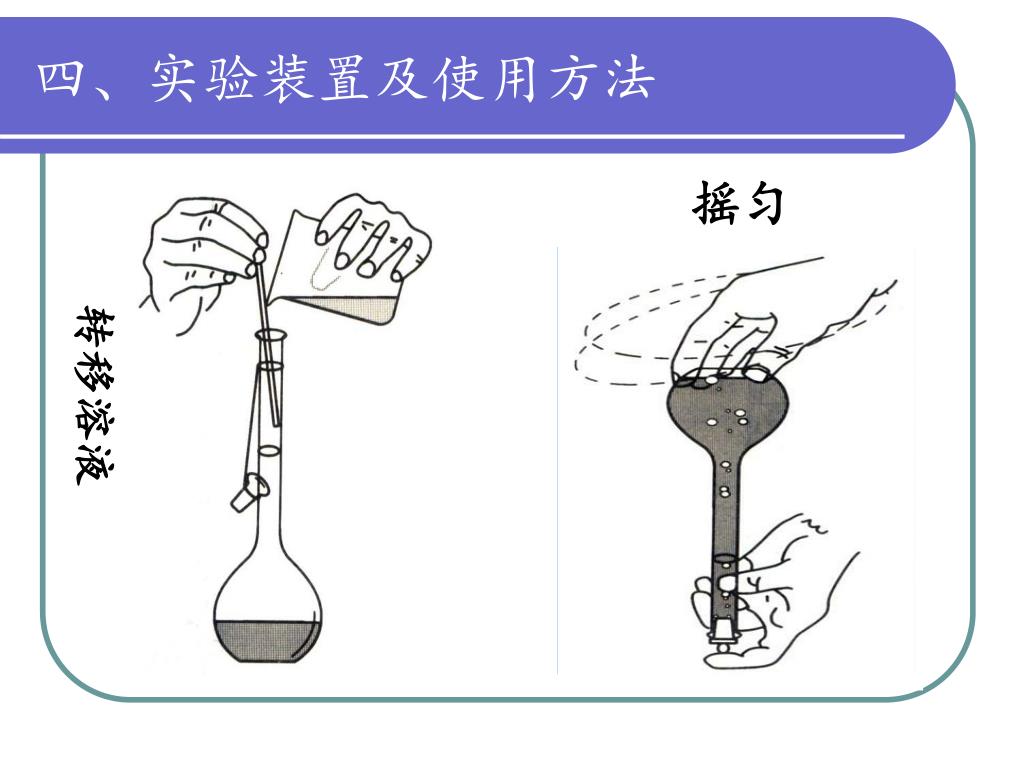 四、实验装置及使用方法

转移溶液

摇匀