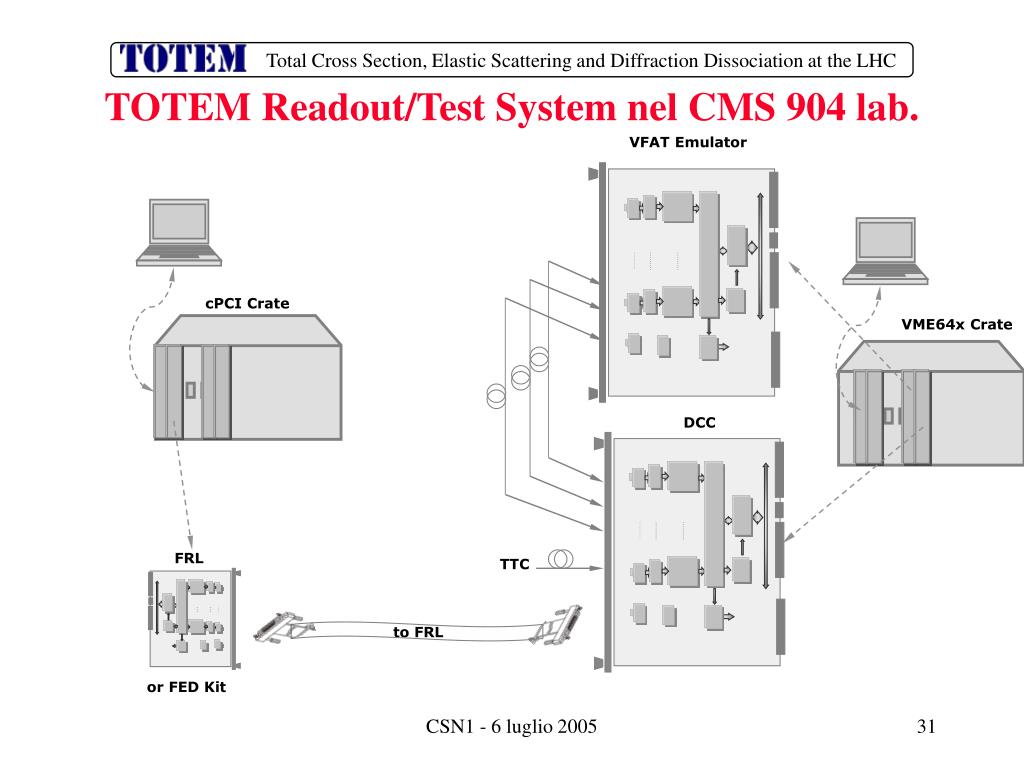 TOTEM Total Cross Section, Elastic Scattering and Diffraction Dissociation at the LHC

TOTEM Readout/Test System nel CMS 904 lab.

VFAT Emulator

cPCI Crate

VME64x Crate

DCC

FRL

TTC

to FRL

or FED Kit

CSN1 - 6 luglio 2005

31