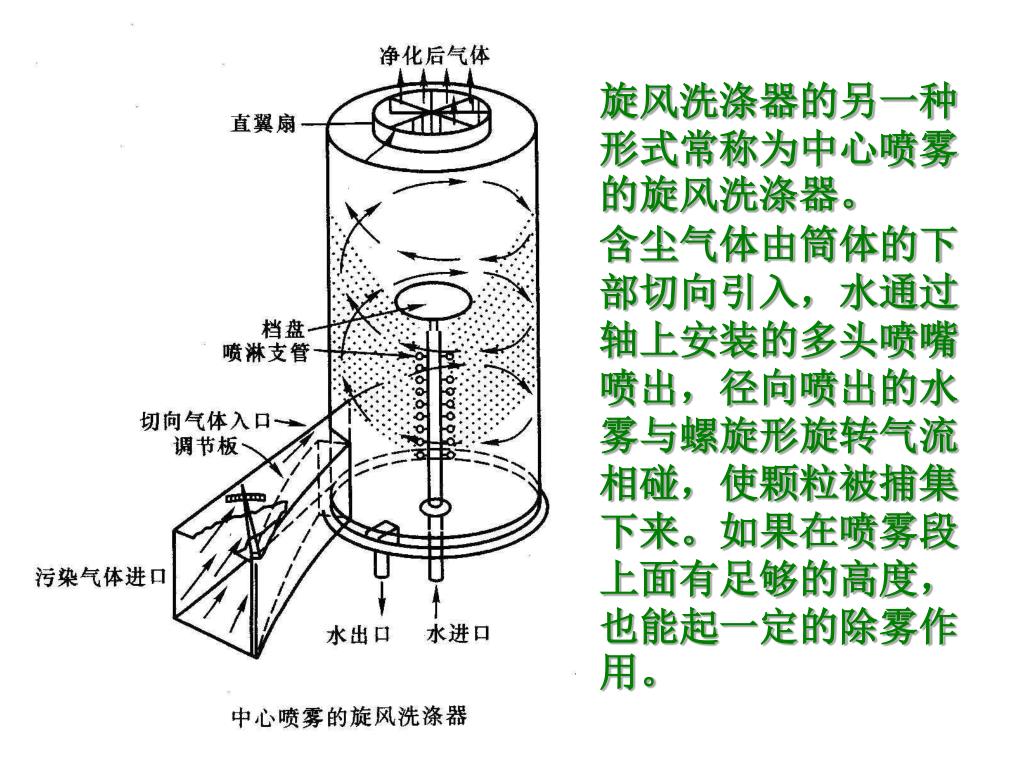 净化后气体

直翼扇

档盘

喷淋支管

切向气体入口

调节板

污染气体进口

水出口

水进口

中心喷雾的旋风洗涤器

旋风洗涤器的另一种形式常称为中心喷雾的旋风洗涤器。

含尘气体由筒体的下部切向引入，水通过轴上安装的多头喷嘴喷出，径向喷出的水雾与螺旋形旋转气流相碰，使颗粒被捕集下来。如果在喷雾段上面有足够的高度，也能起一定的除雾作用。