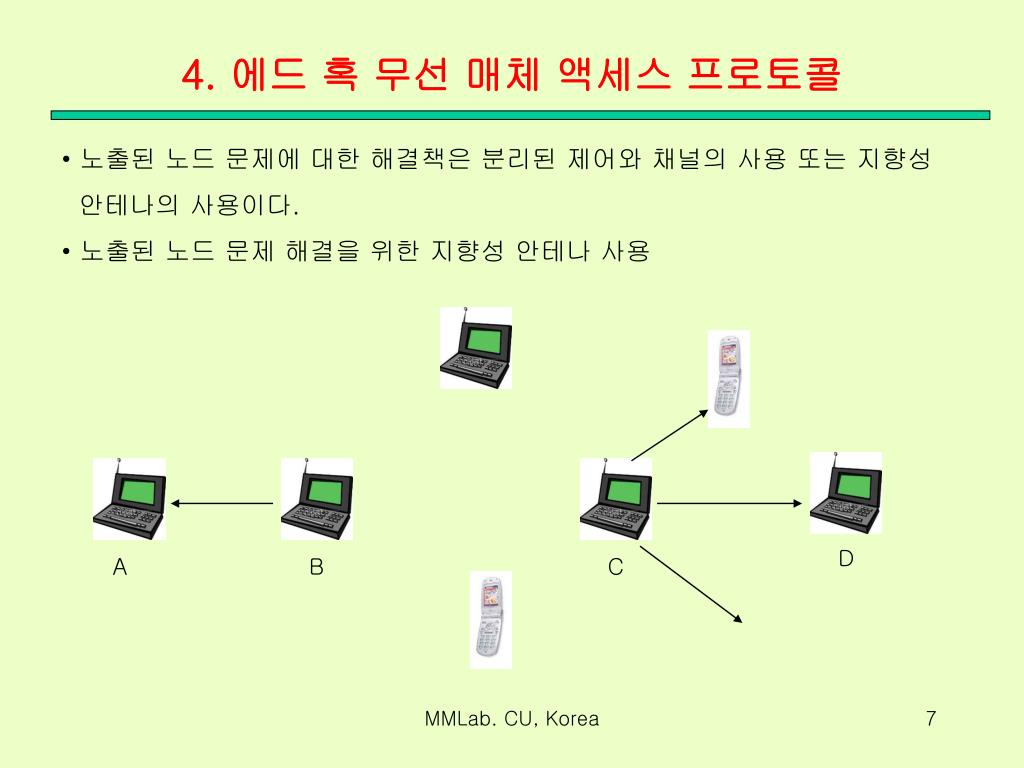 4. 에드 혹 무선 매체 액세스 프로토콜

• 노출된 노드 문제에 대한 해결책은 분리된 제어와 채널의 사용 또는 지향성 안테나의 사용이다.

• 노출된 노드 문제 해결을 위한 지향성 안테나 사용

A

B

C

D

MMLab. CU, Korea

7