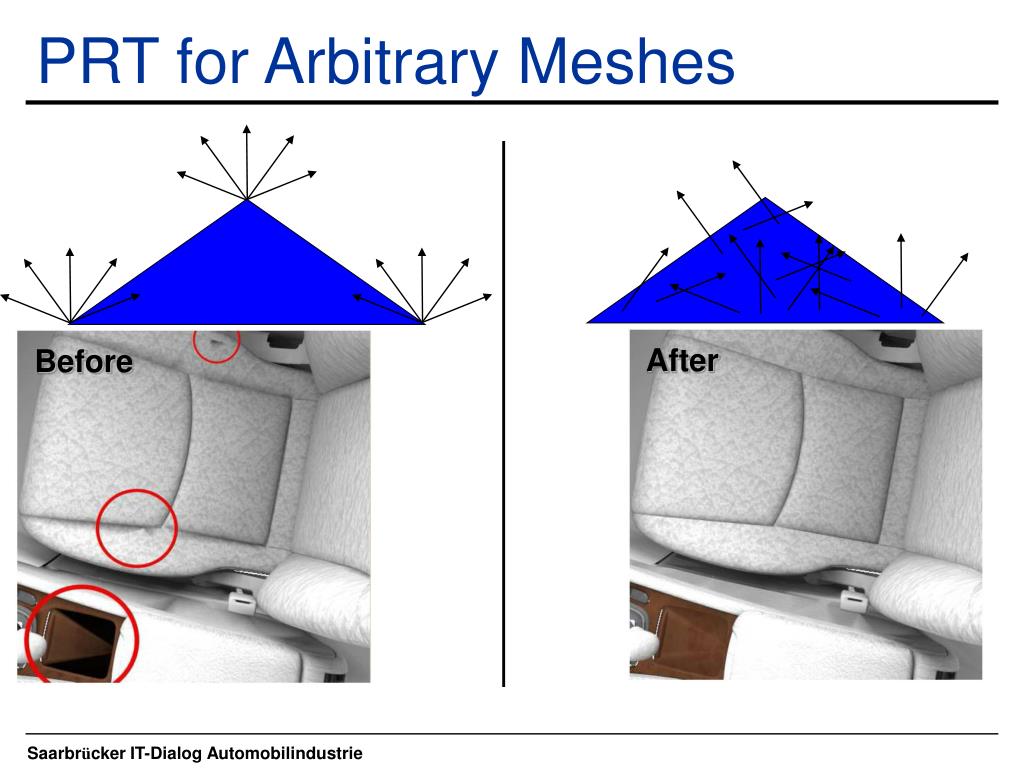 PRT for Arbitrary Meshes

Before

After

Saarbrücker IT-Dialog Automobilindustrie