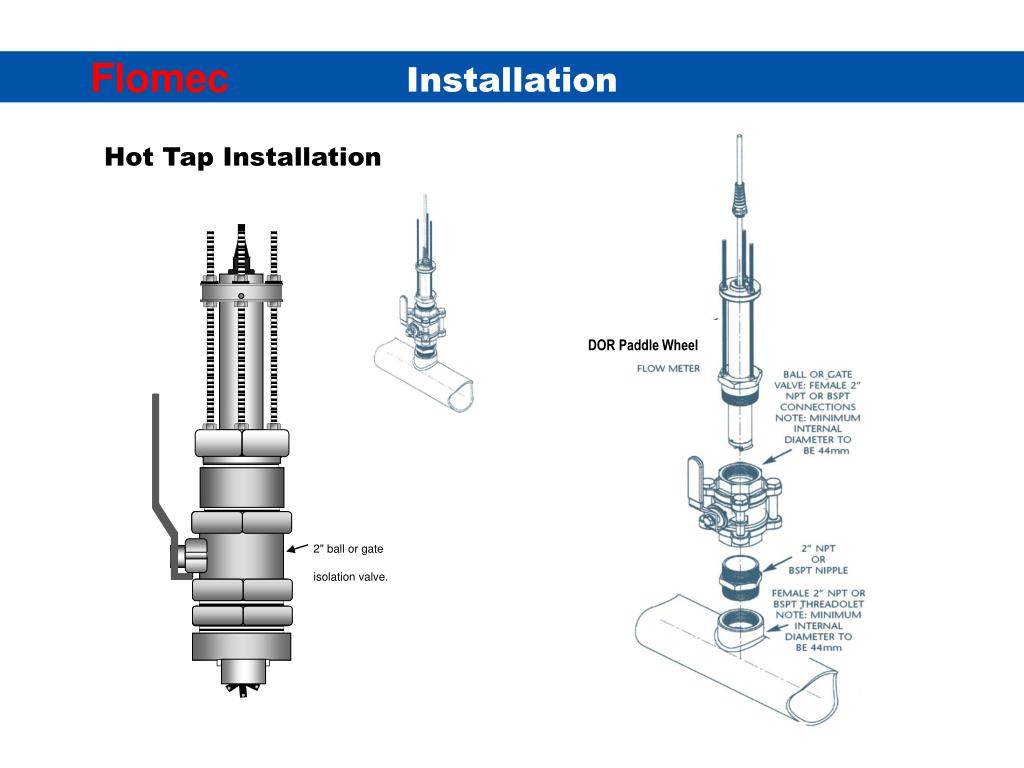 Flomec Installation

Hot Tap Installation

2" ball or gate

isolation valve.

DOR Paddle Wheel

FLOW METER

BALL OR GATE VALVE: FEMALE 2" NPT OR BSPT CONNECTIONS NOTE: MINIMUM INTERNAL DIAMETER TO BE 44mm

2" NPT OR BSPT NIPPLE

FEMALE 2" NPT OR BSPT THREADOLET NOTE: MINIMUM INTERNAL DIAMETER TO BE 44mm