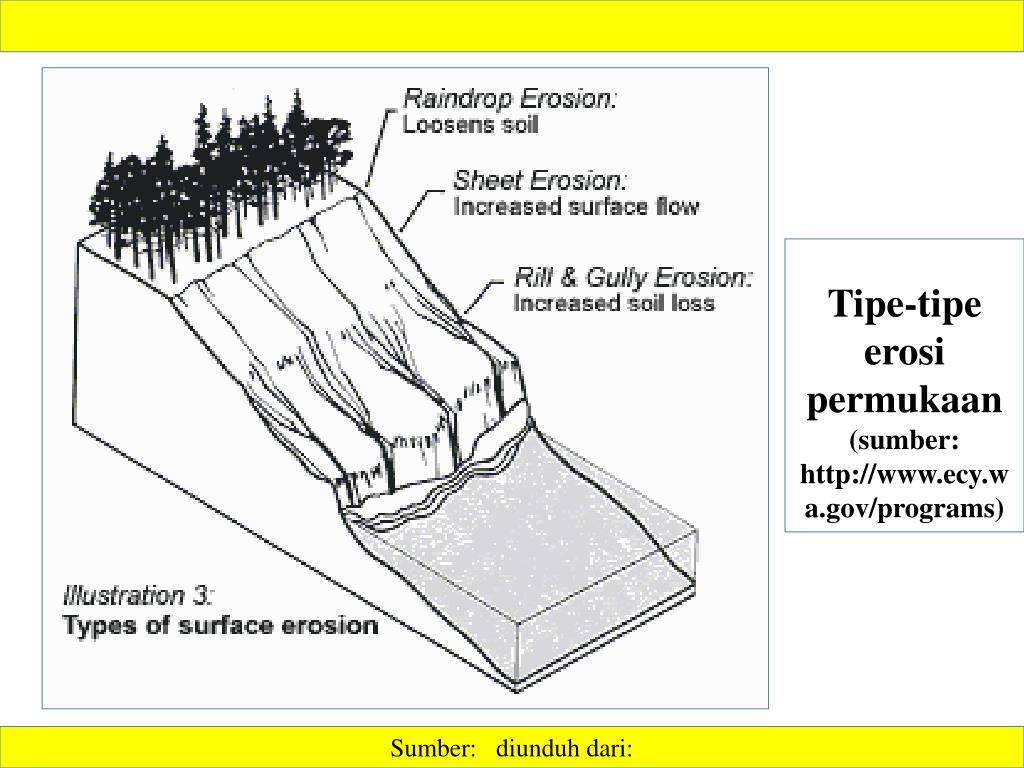 Raindrop Erosion:
Loosens soil

Sheet Erosion:
Increased surface flow

Rill & Gully Erosion:
Increased soil loss

Illustration 3:
Types of surface erosion

Tipe-tipe erosi permukaan (sumber: http://www.ecy.wa.gov/programs)

Sumber: diunduh dari: