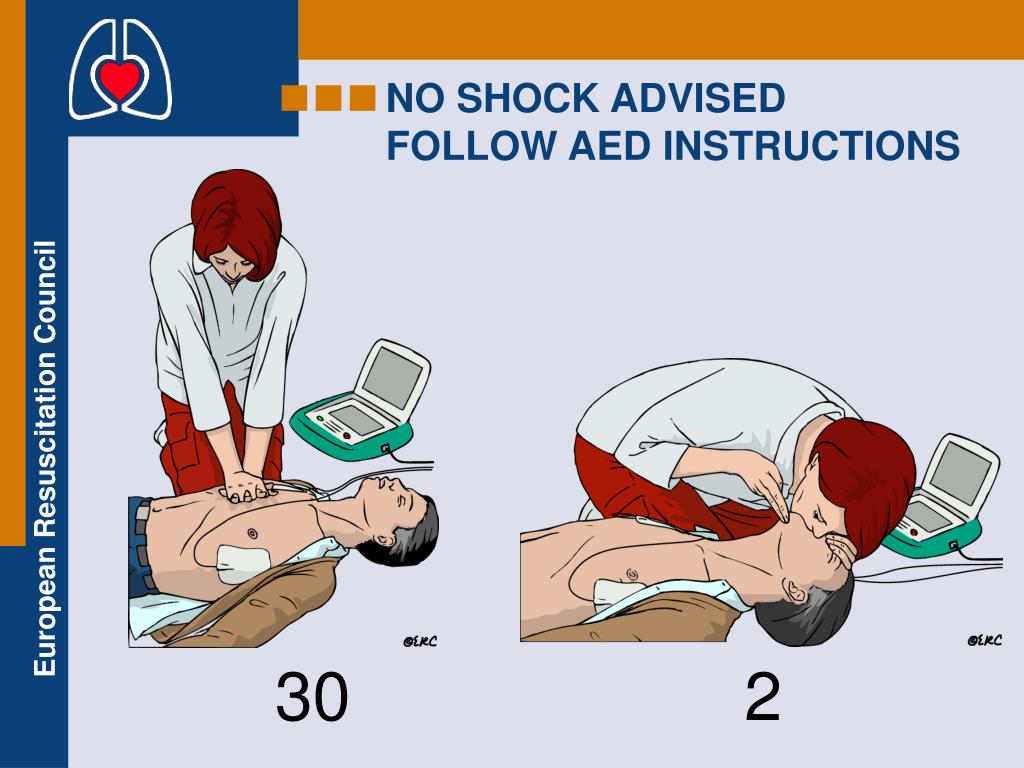 European Resuscitation Council

NO SHOCK ADVISED
FOLLOW AED INSTRUCTIONS

©ERC

©ERC

30

2