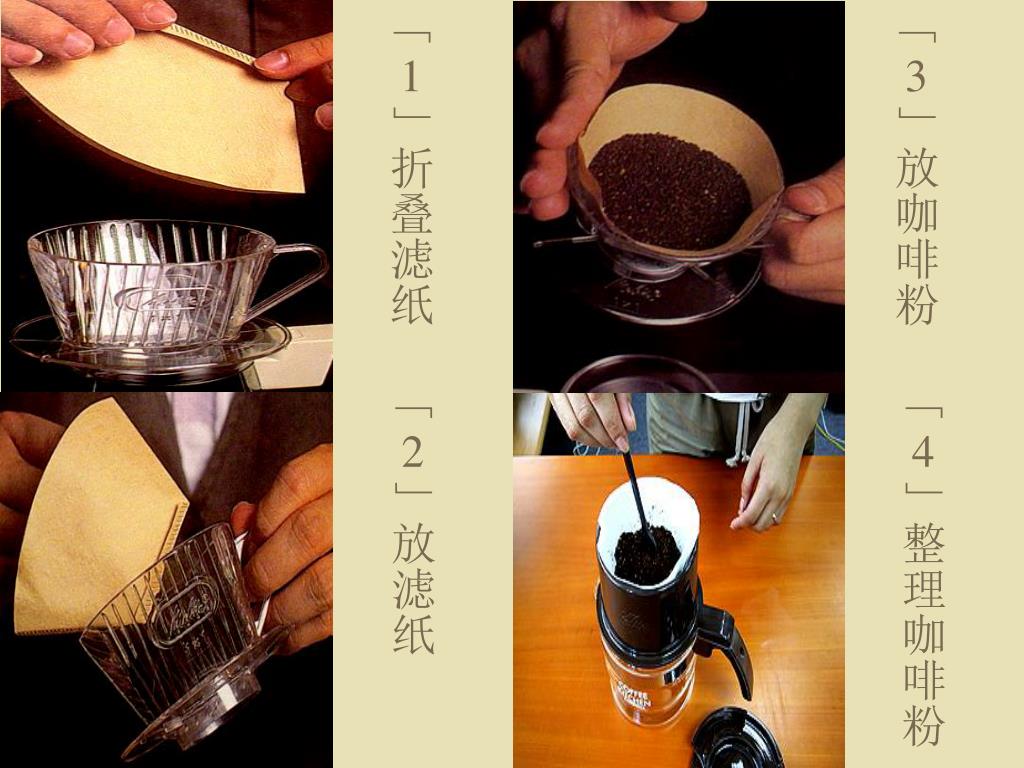 「1」折叠滤纸

「2」放滤纸

「3」放咖啡粉

「4」整理咖啡粉