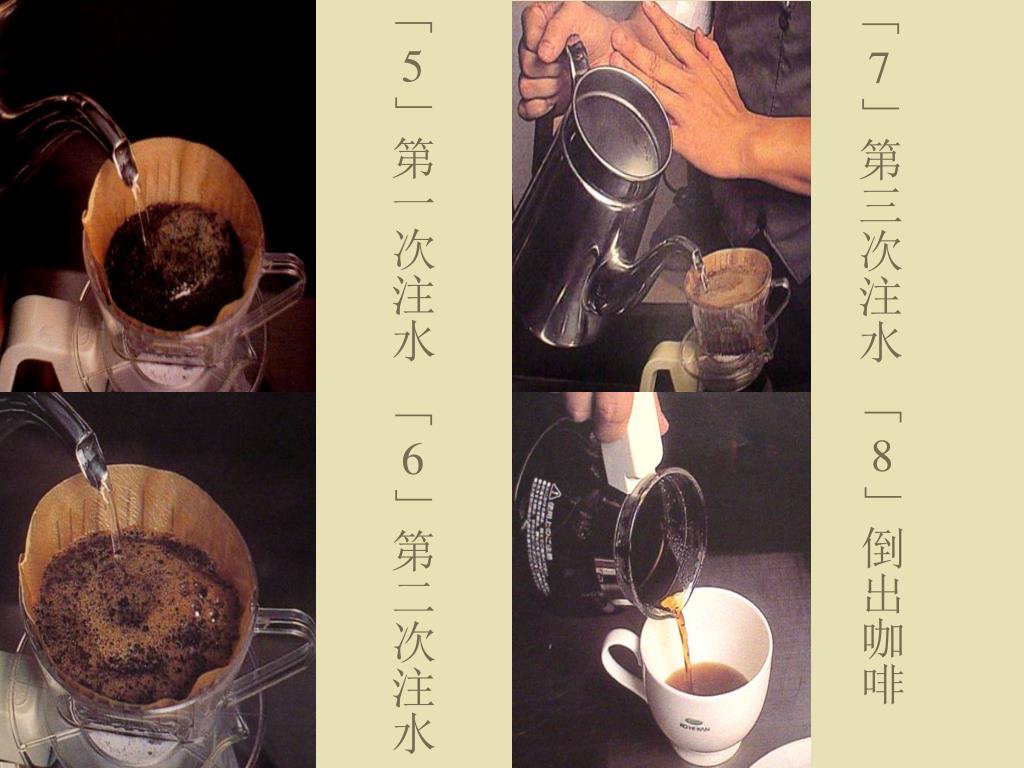 「5」第一次注水

「6」第二次注水

「7」第三次注水

「8」倒出咖啡