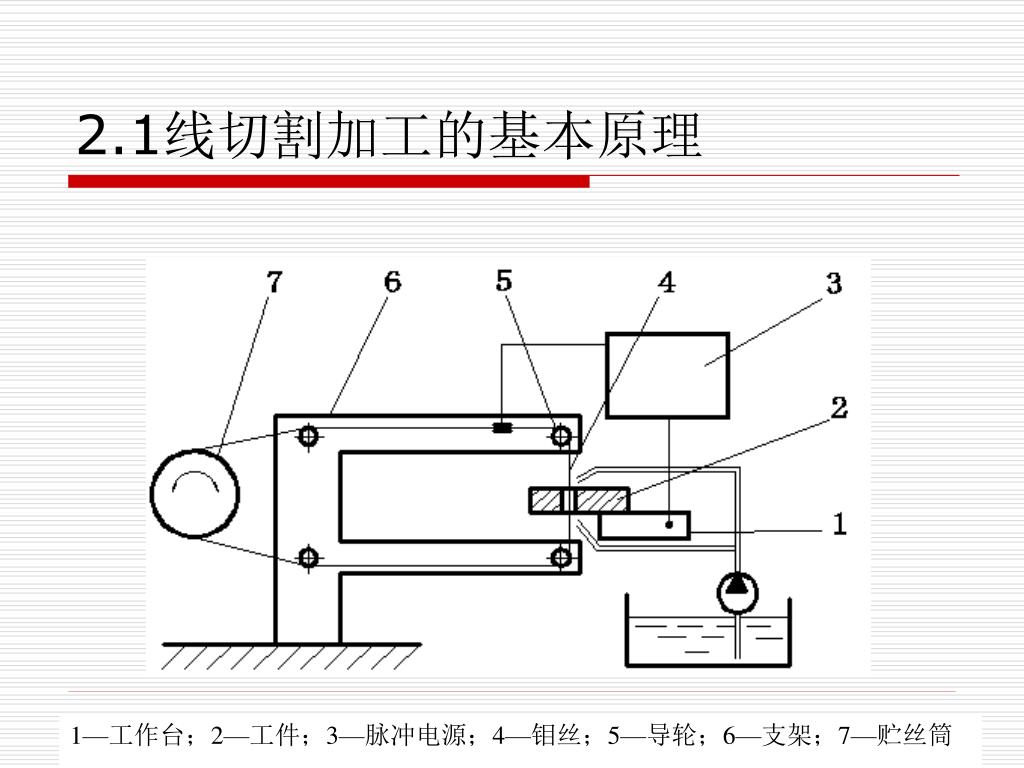 2.1线切割加工的基本原理

7 6 5 4 3 2 1

1—工作台；2—工件；3—脉冲电源；4—钼丝；5—导轮；6—支架；7—贮丝筒