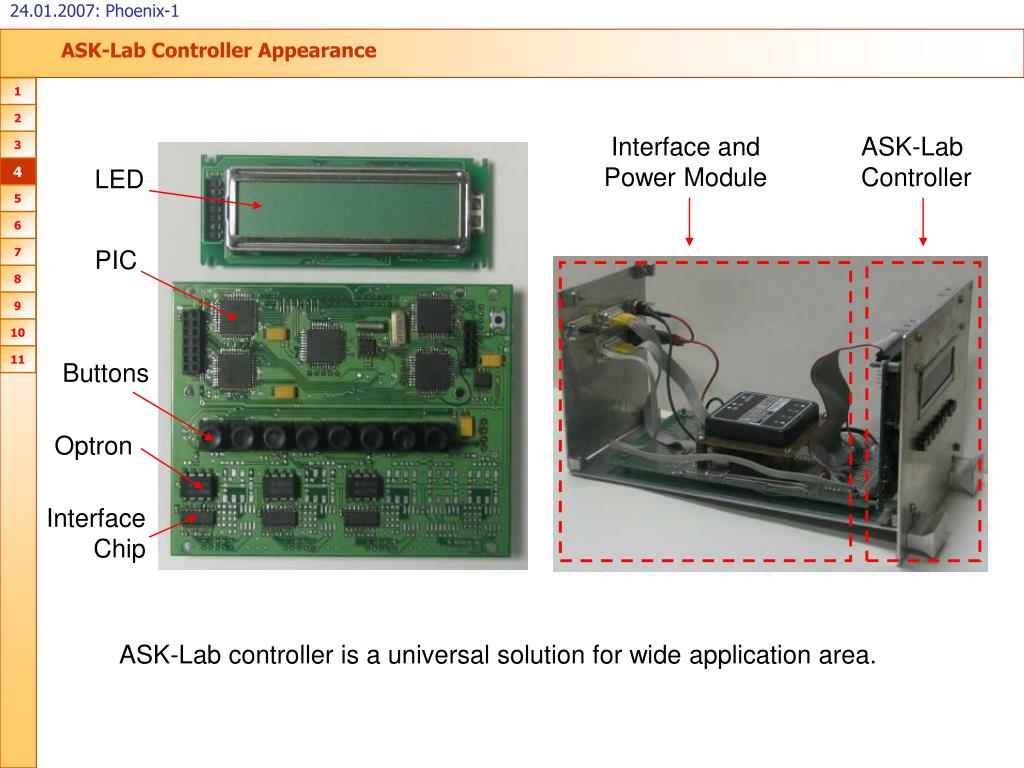 24.01.2007: Phoenix-1

ASK-Lab Controller Appearance

1
2
3
4
5
6
7
8
9
10
11

LED

PIC

Buttons

Optron

Interface Chip

Interface and Power Module

ASK-Lab Controller

ASK-Lab controller is a universal solution for wide application area.