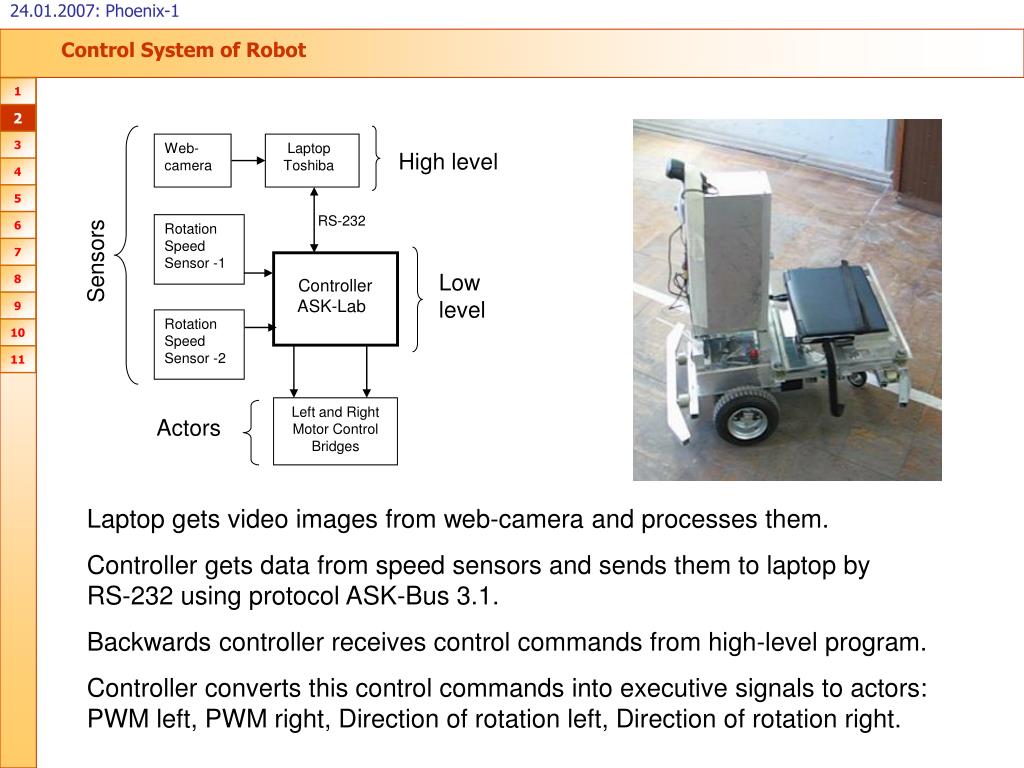 24.01.2007: Phoenix-1

Control System of Robot

1
2
3
4
5
6
7
8
9
10
11

Sensors

Web-camera

Laptop Toshiba

High level

RS-232

Rotation Speed Sensor -1

Controller ASK-Lab

Low level

Rotation Speed Sensor -2

Actors

Left and Right Motor Control Bridges

Laptop gets video images from web-camera and processes them.

Controller gets data from speed sensors and sends them to laptop by RS-232 using protocol ASK-Bus 3.1.

Backwards controller receives control commands from high-level program.

Controller converts this control commands into executive signals to actors: PWM left, PWM right, Direction of rotation left, Direction of rotation right.