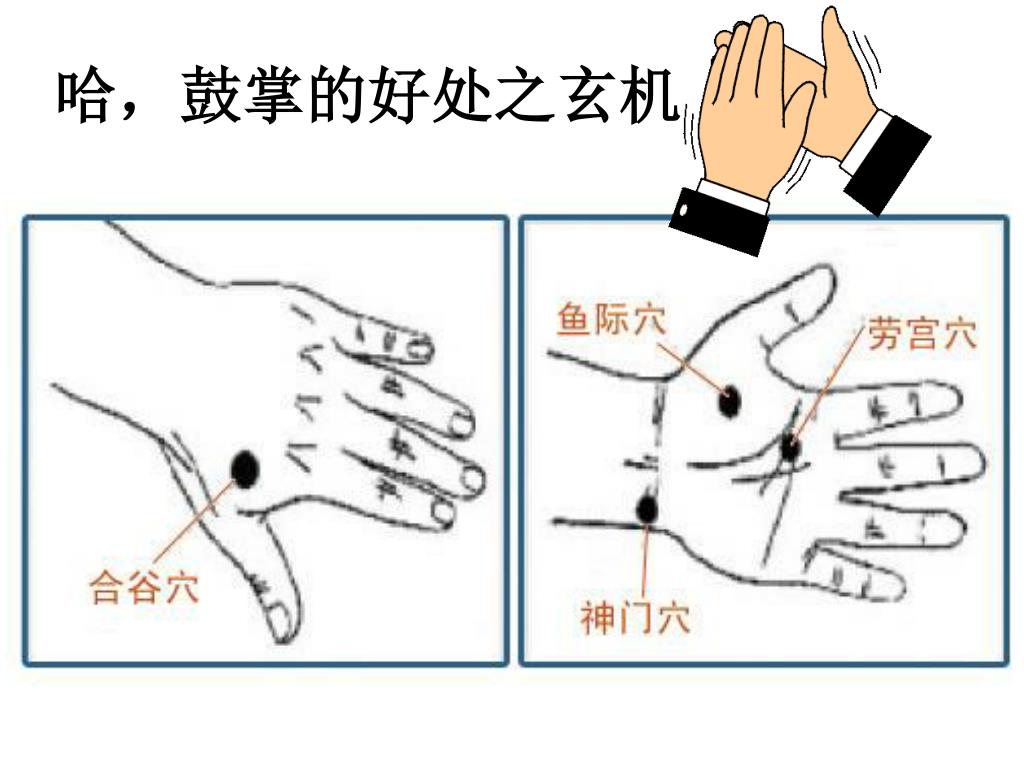 哈，鼓掌的好处之玄机

合谷穴

鱼际穴

劳宫穴

神门穴