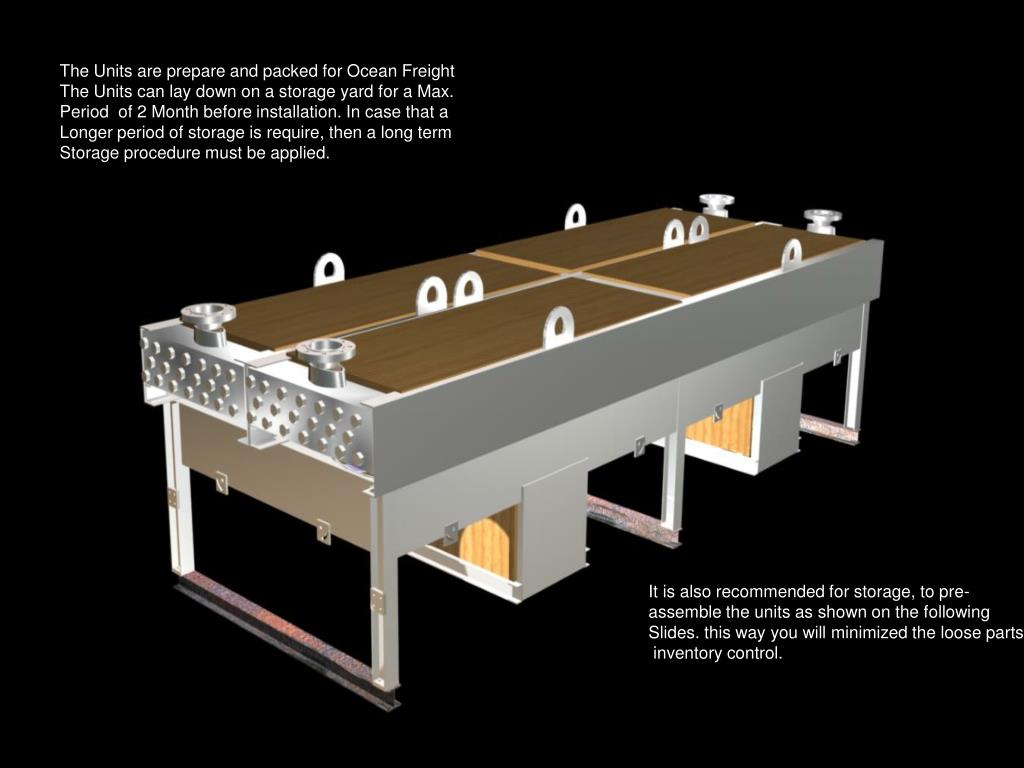 The Units are prepare and packed for Ocean Freight The Units can lay down on a storage yard for a Max. Period of 2 Month before installation. In case that a Longer period of storage is require, then a long term Storage procedure must be applied.

It is also recommended for storage, to pre-assemble the units as shown on the following Slides. this way you will minimized the loose parts inventory control.