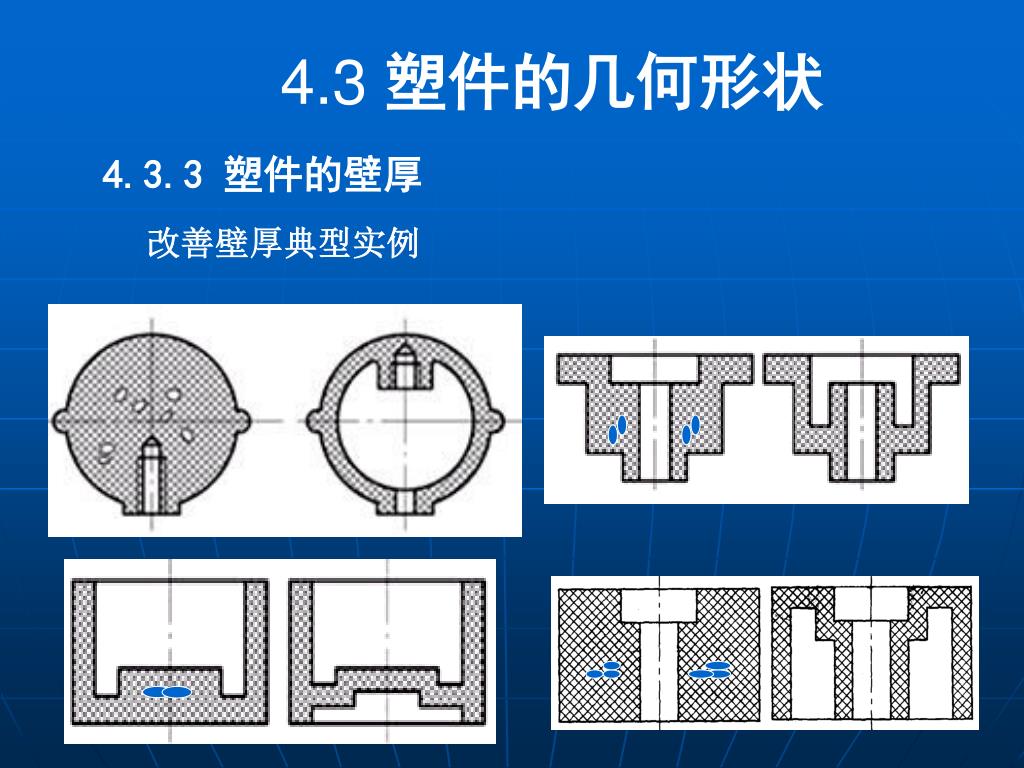 4.3 塑件的几何形状

4.3.3 塑件的壁厚

改善壁厚典型实例